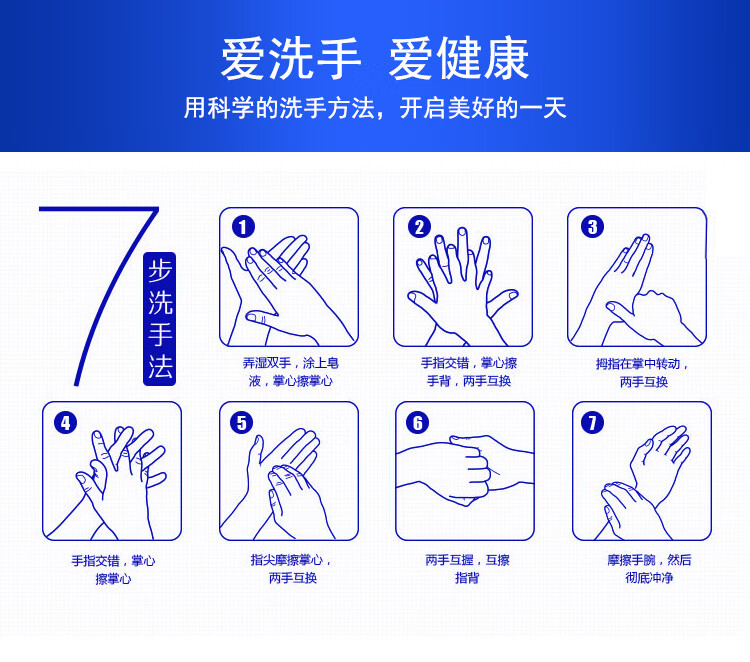 爱洗手 爱健康

用科学的洗手方法，开启美好的一天

7 步洗手法

1
弄湿双手，涂上皂液，掌心擦掌心

2
手指交错，掌心擦手背，两手互换

3
拇指在掌中转动，两手互换

4
手指交错，掌心擦掌心

5
指尖摩擦掌心，两手互换

6
两手互握，互擦指背

7
摩擦手腕，然后彻底冲净