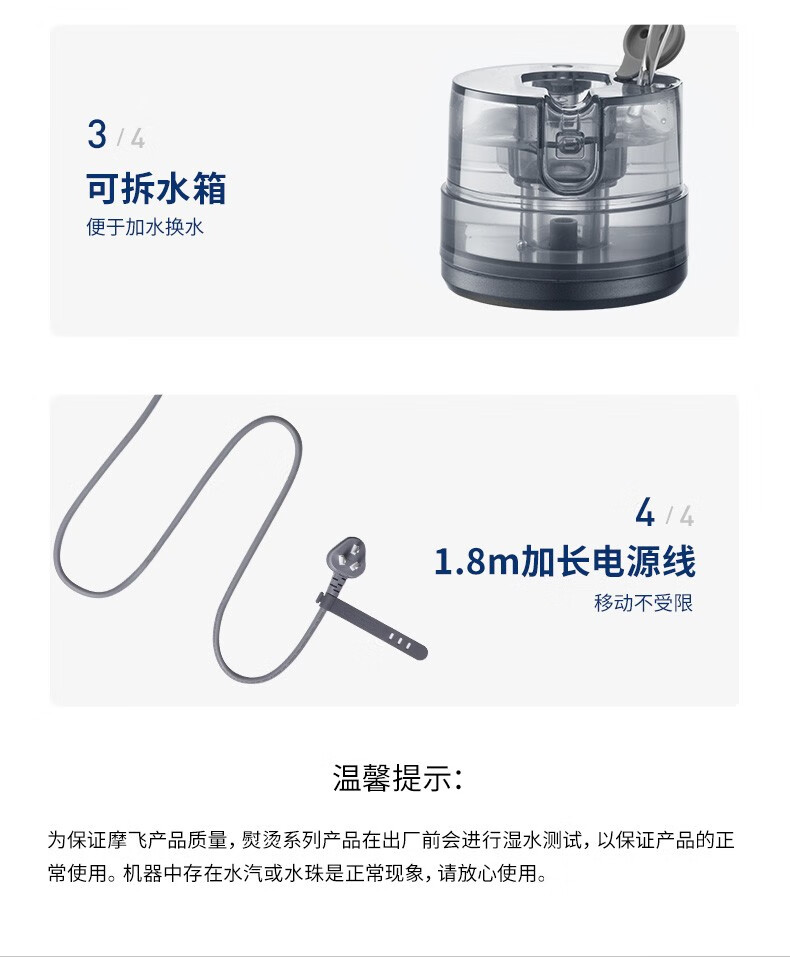 3 / 4

可拆水箱

便于加水换水

4 / 4

1.8m加长电源线

移动不受限

温馨提示：

为保证摩飞产品质量，熨烫系列产品在出厂前会进行湿水测试，以保证产品的正常使用。机器中存在水汽或水珠是正常现象，请放心使用。