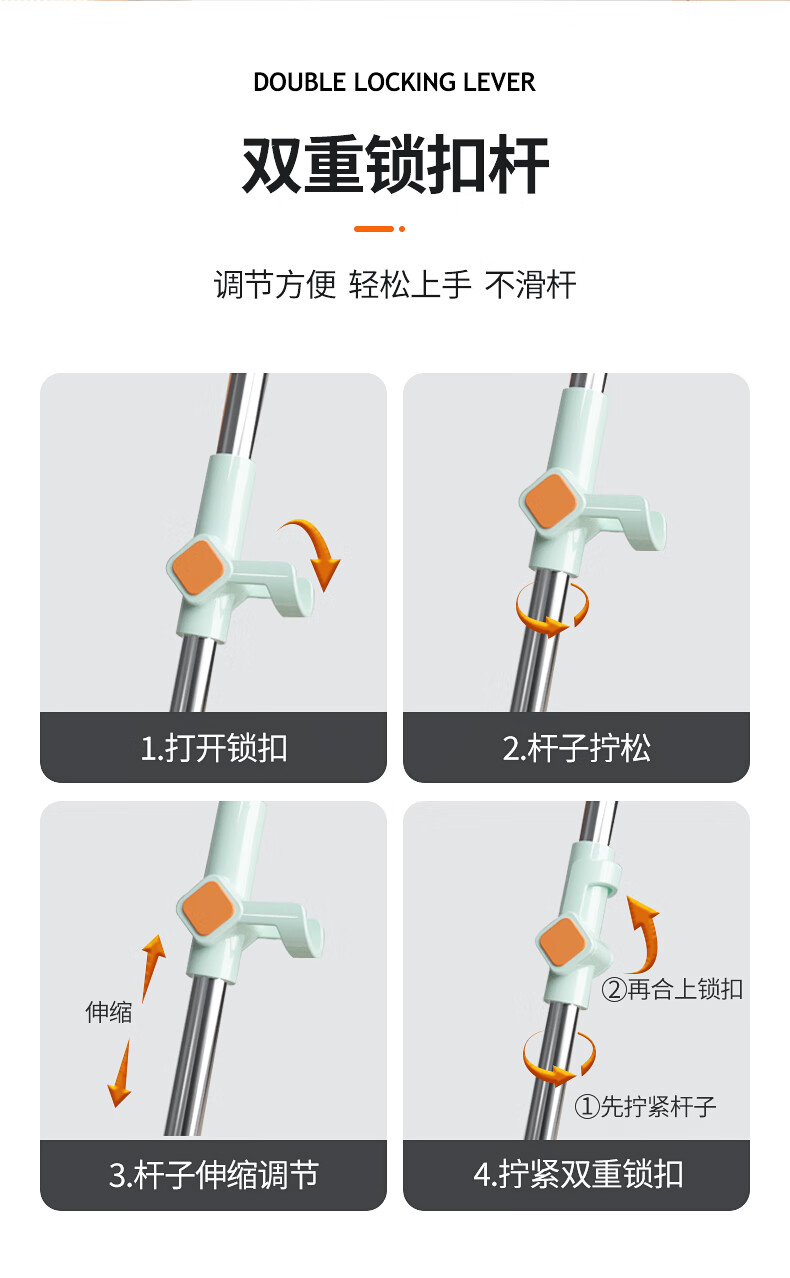 DOUBLE LOCKING LEVER

双重锁扣杆

调节方便 轻松上手 不滑杆

1.打开锁扣

2.杆子拧松

伸缩

3.杆子伸缩调节

②再合上锁扣

①先拧紧杆子

4.拧紧双重锁扣