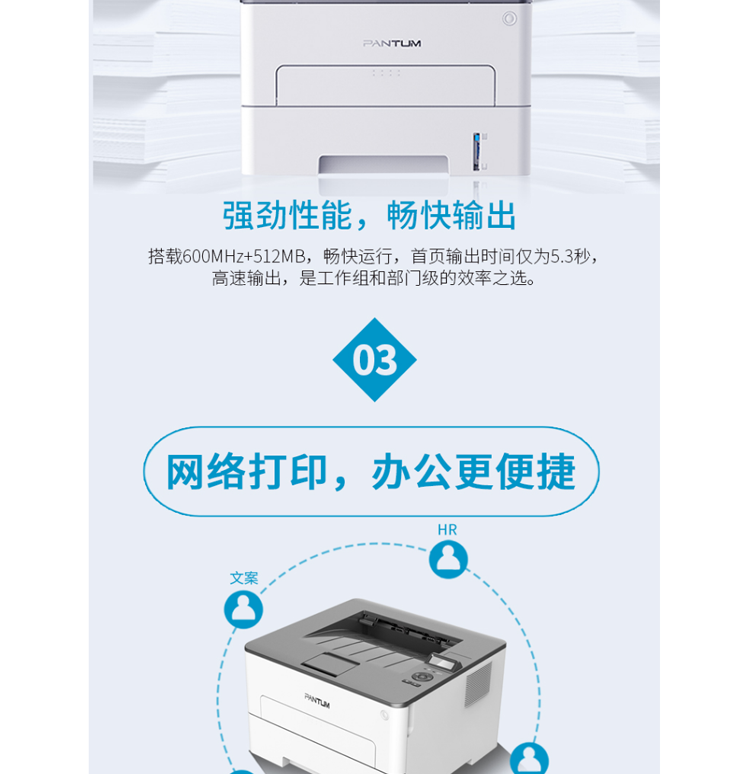 PANTUM

强劲性能，畅快输出

搭载600MHz+512MB，畅快运行，首页输出时间仅为5.3秒，高速输出，是工作组和部门级的效率之选。

03

网络打印，办公更便捷

HR

文案

PANTUM