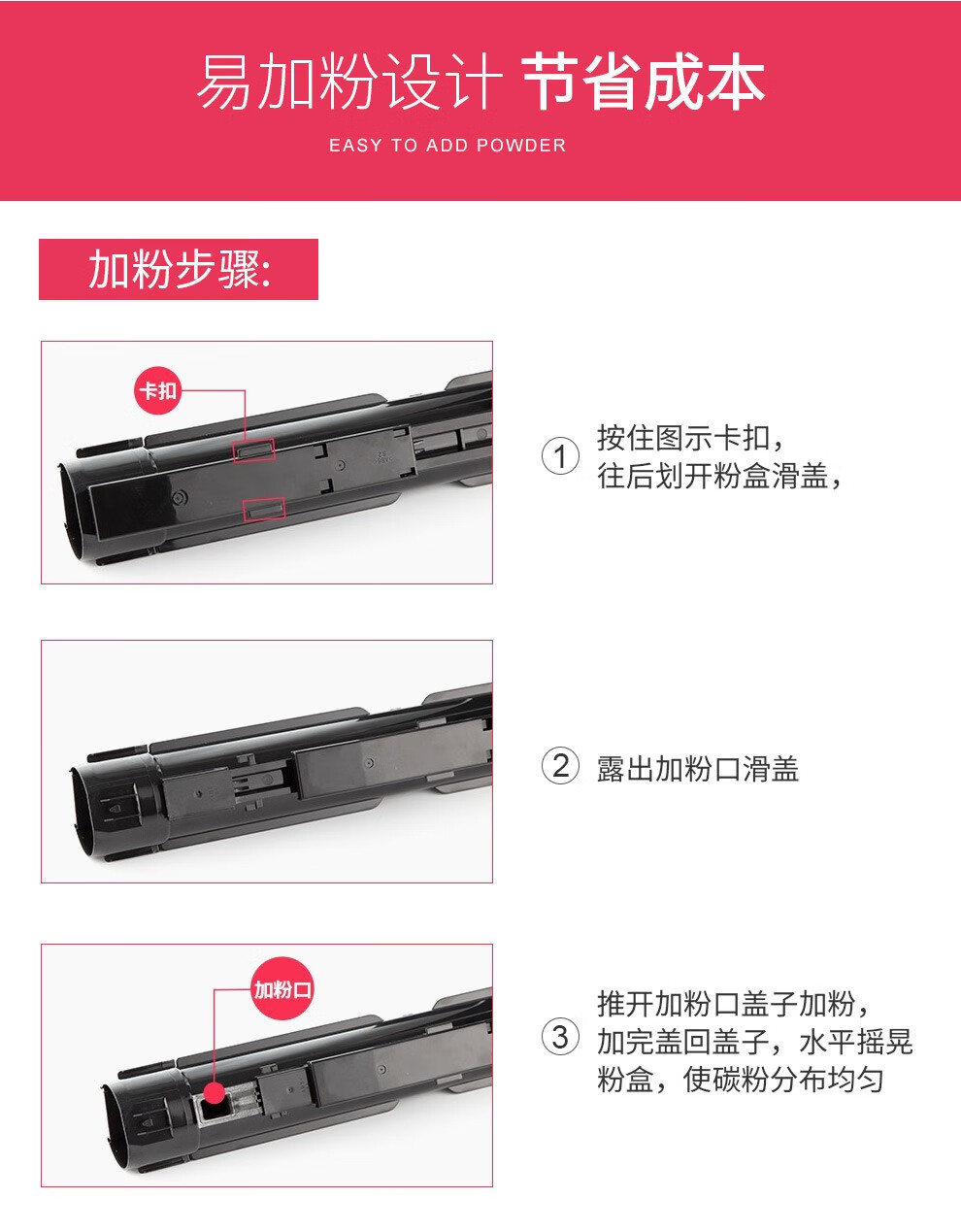 易加粉设计 节省成本

EASY TO ADD POWDER

加粉步骤:

卡扣

① 按住图示卡扣，往后划开粉盒滑盖，

② 露出加粉口滑盖

加粉口

③ 推开加粉口盖子加粉，加完盖回盖子，水平摇晃粉盒，使碳粉分布均匀