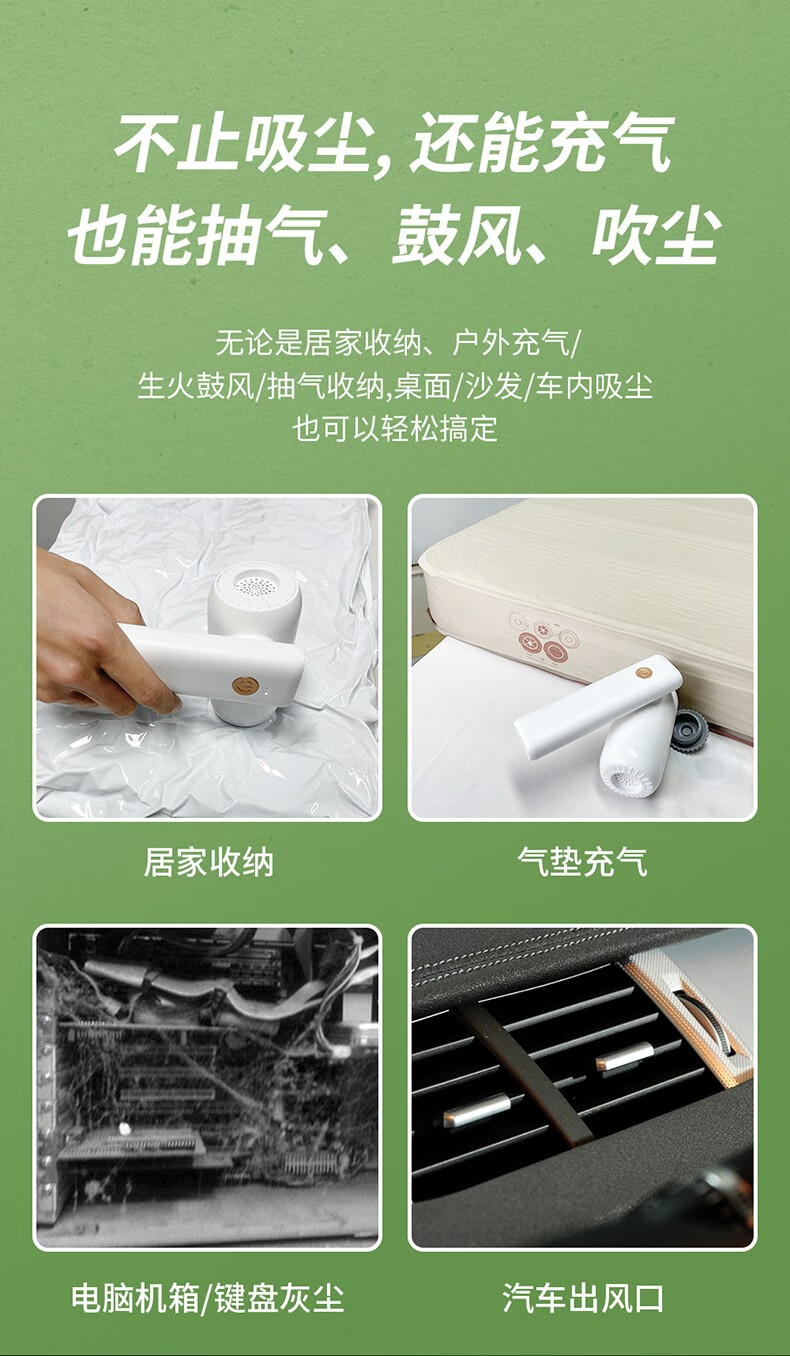 不止吸尘，还能充气
也能抽气、鼓风、吹尘

无论是居家收纳、户外充气/
生火鼓风/抽气收纳,桌面/沙发/车内吸尘
也可以轻松搞定

居家收纳

气垫充气

电脑机箱/键盘灰尘

汽车出风口