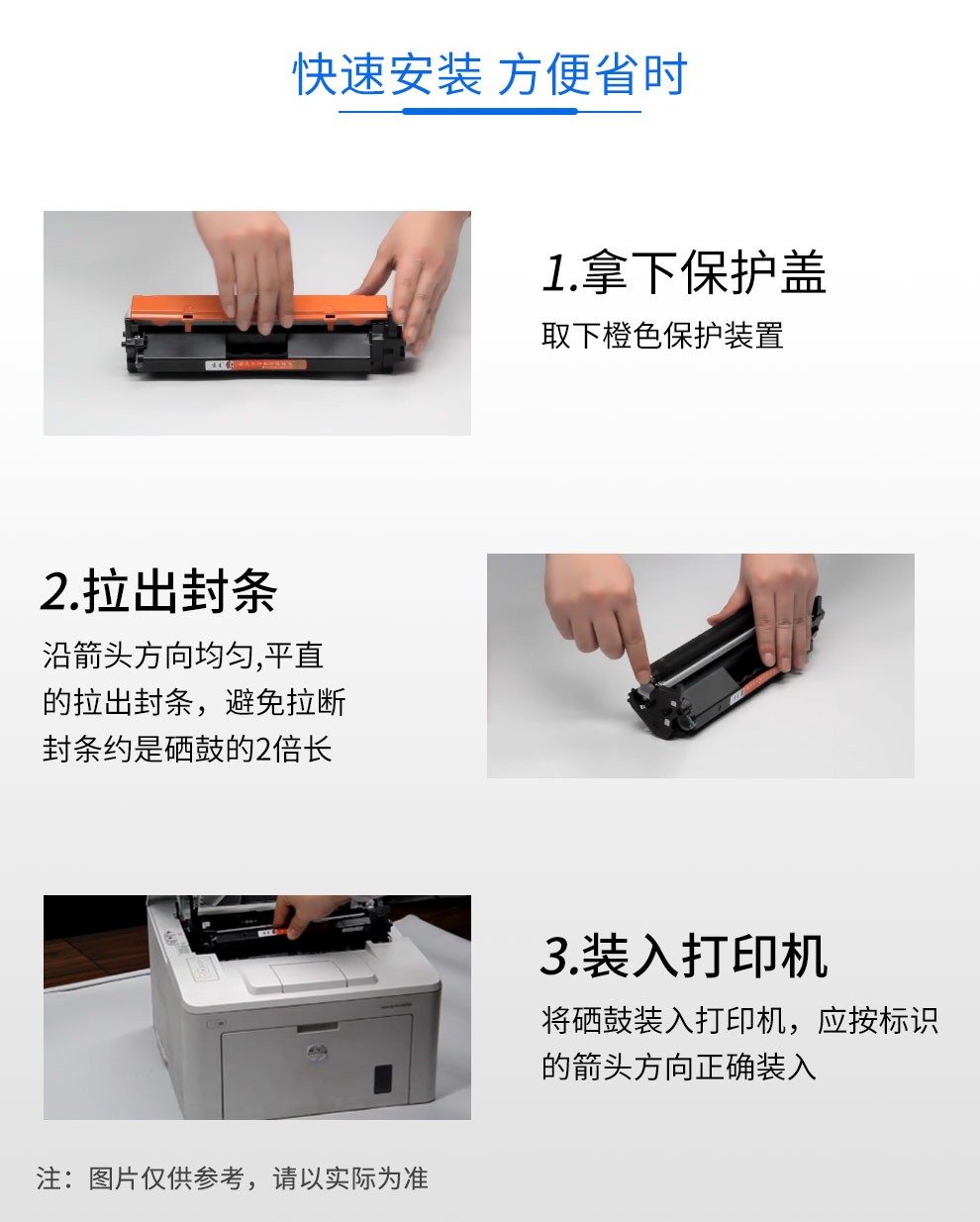 快速安装 方便省时

1.拿下保护盖

取下橙色保护装置

2.拉出封条

沿箭头方向均匀,平直的拉出封条，避免拉断封条约是硒鼓的2倍长

3.装入打印机

将硒鼓装入打印机，应按标识的箭头方向正确装入

注：图片仅供参考，请以实际为准