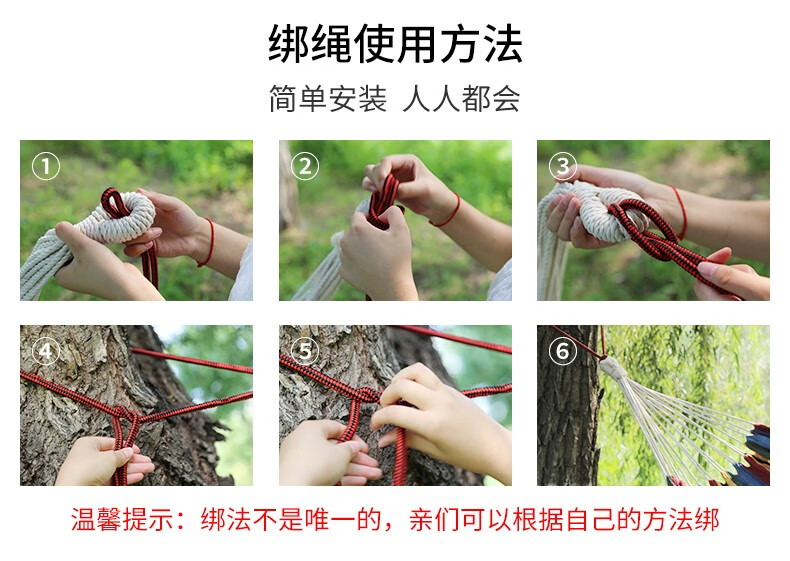 绑绳使用方法

简单安装 人人都会

①

②

③

④

⑤

⑥

温馨提示：绑法不是唯一的，亲们可以根据自己的方法绑