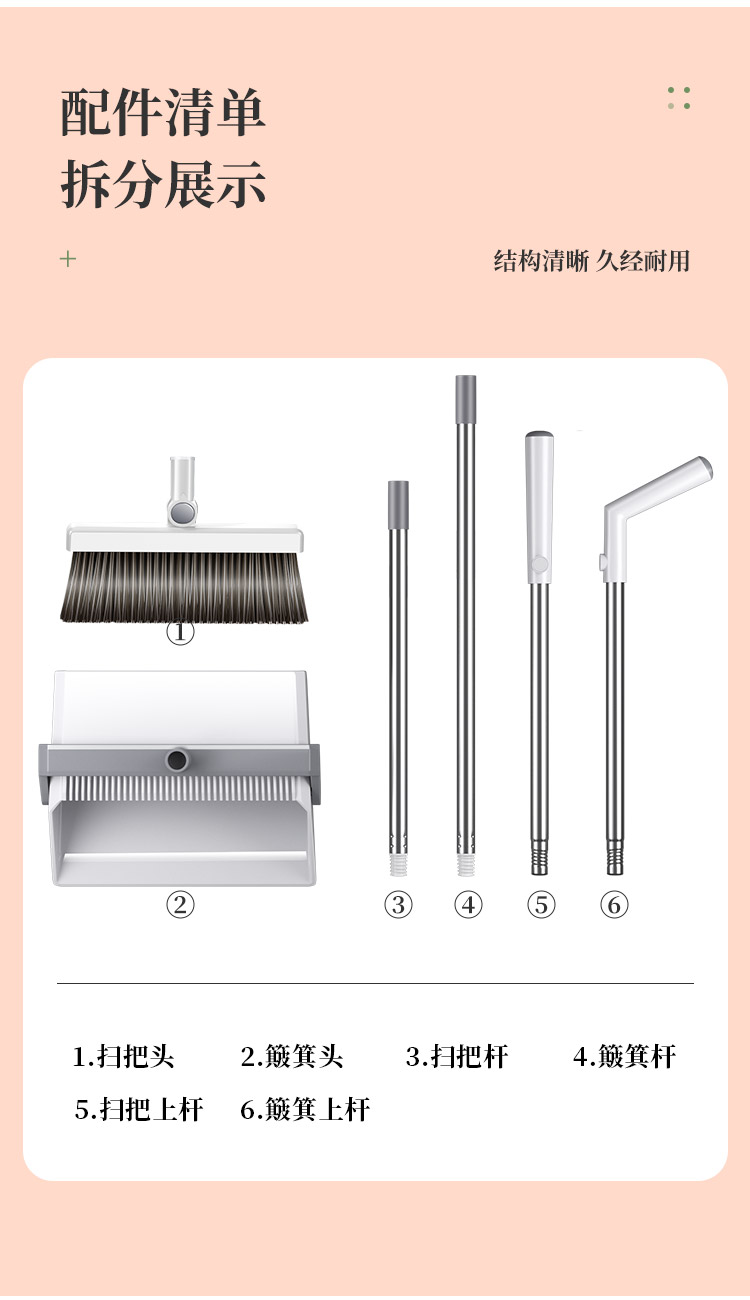 配件清单
拆分展示

+

结构清晰 久经耐用

①

②

③ ④ ⑤ ⑥

1.扫把头 2.簸箕头 3.扫把杆 4.簸箕杆
5.扫把上杆 6.簸箕上杆