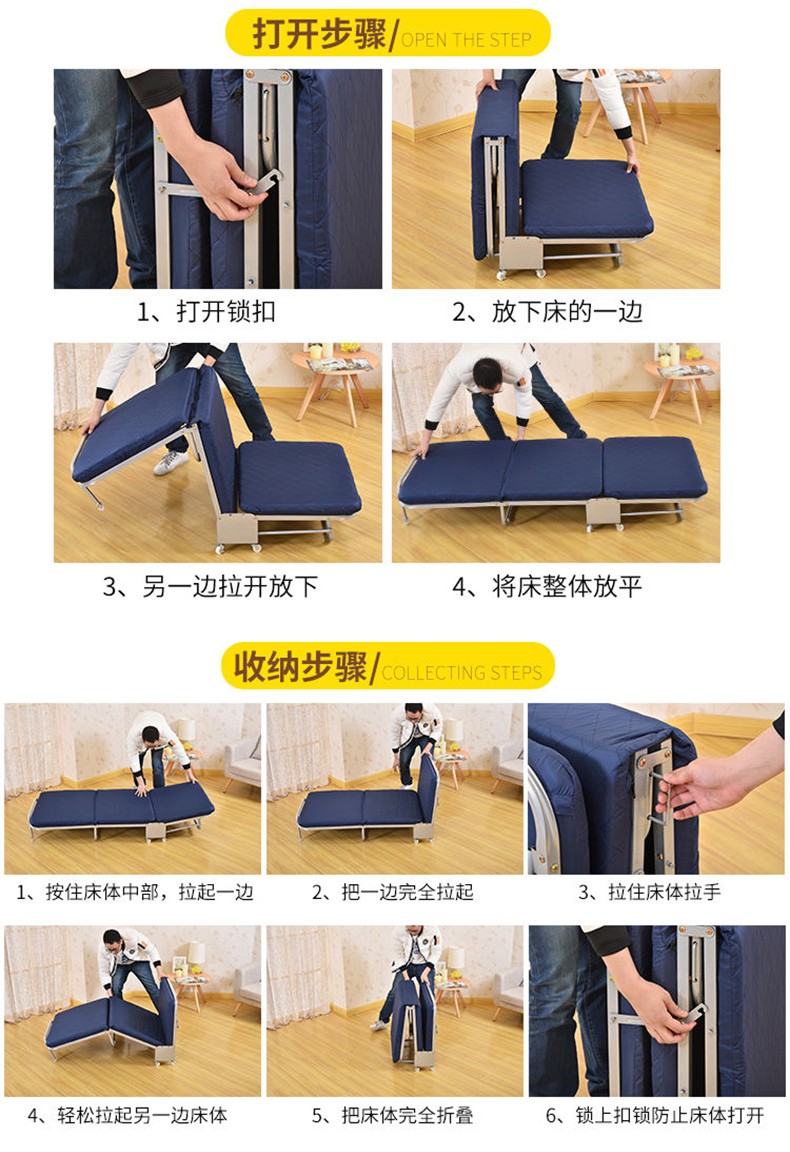 打开步骤/OPEN THE STEP

1、打开锁扣

2、放下床的一边

3、另一边拉开放下

4、将床整体放平

收纳步骤/COLLECTING STEPS

1、按住床体中部，拉起一边

2、把一边完全拉起

3、拉住床体拉手

4、轻松拉起另一边床体

5、把床体完全折叠

6、锁上扣锁防止床体打开