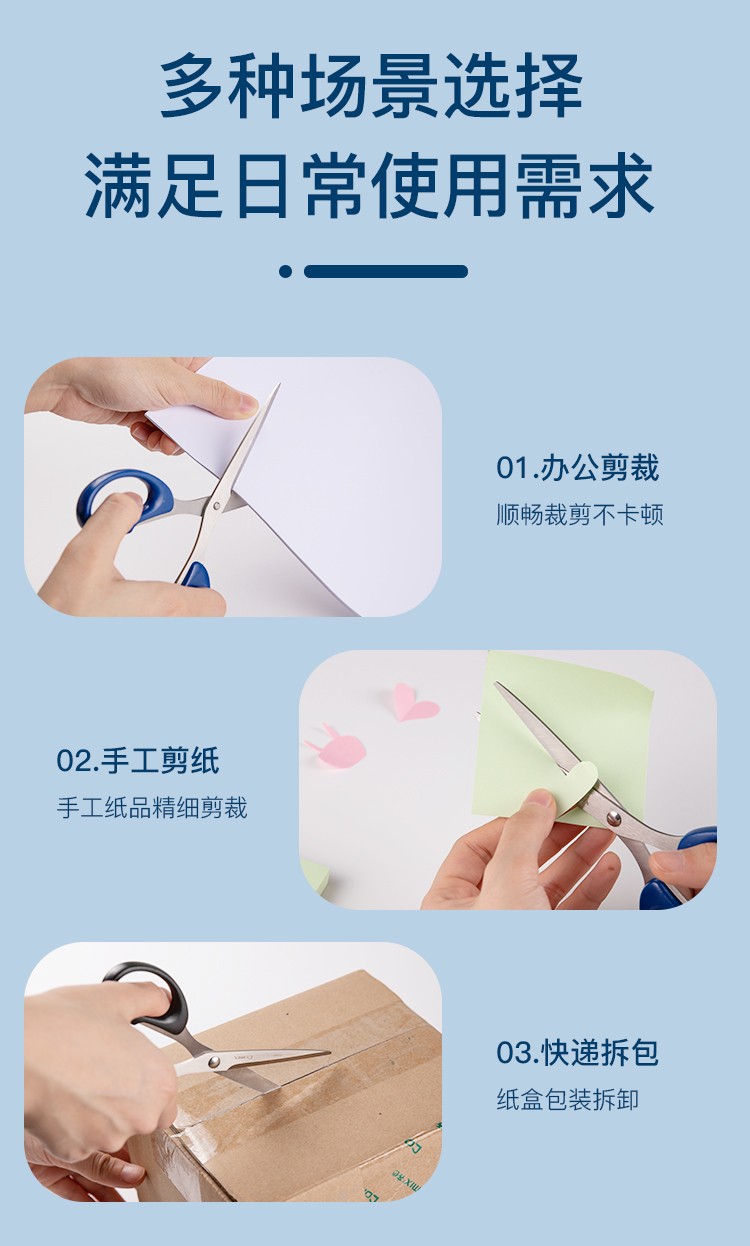 多种场景选择
满足日常使用需求

01.办公剪裁
顺畅裁剪不卡顿

02.手工剪纸
手工纸品精细剪裁

03.快递拆包
纸盒包装拆卸