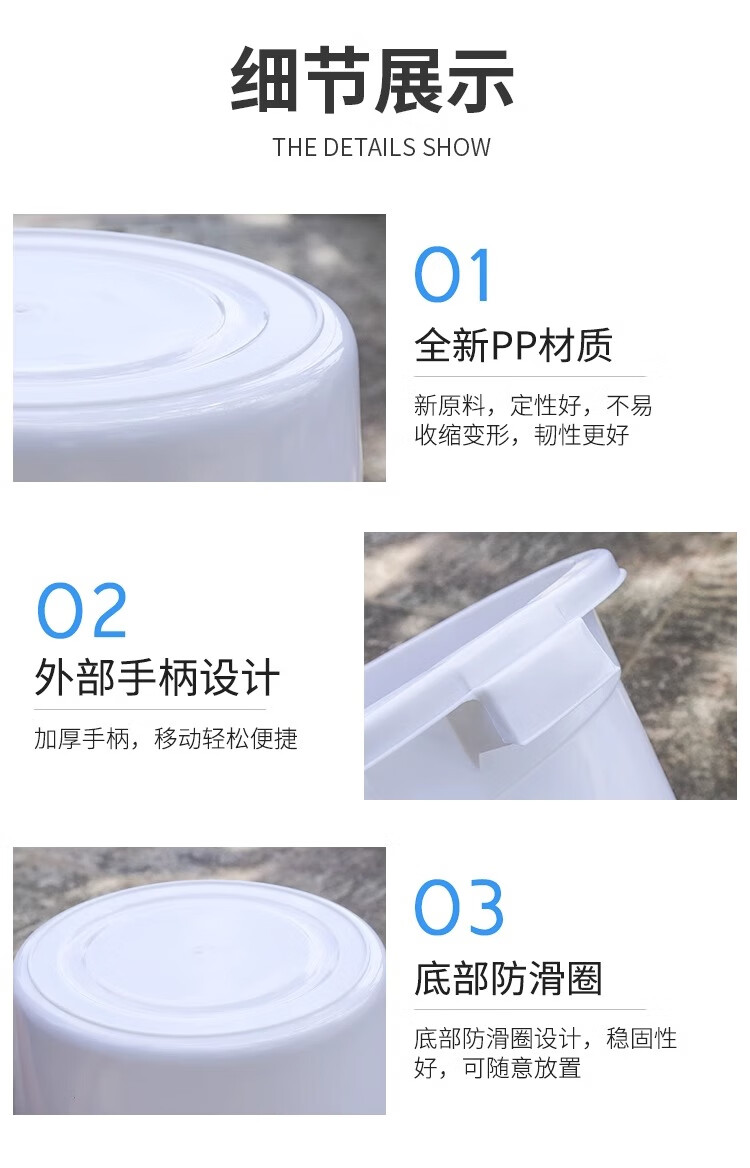 细节展示
THE DETAILS SHOW

01
全新PP材质
新原料，定性好，不易收缩变形，韧性更好

02
外部手柄设计
加厚手柄，移动轻松便捷

03
底部防滑圈
底部防滑圈设计，稳固性好，可随意放置