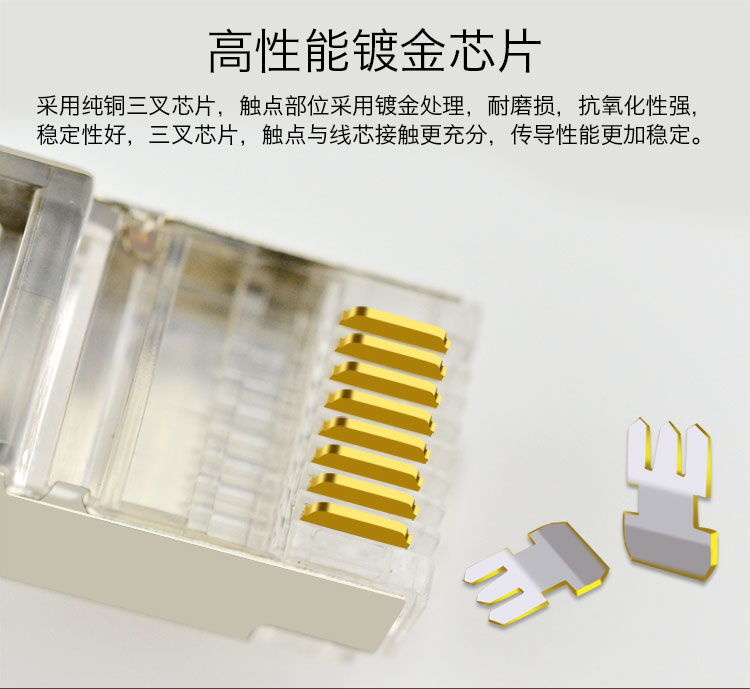 高性能镀金芯片

采用纯铜三叉芯片，触点部位采用镀金处理，耐磨损，抗氧化性强，稳定性好，三叉芯片，触点与线芯接触更充分，传导性能更加稳定。