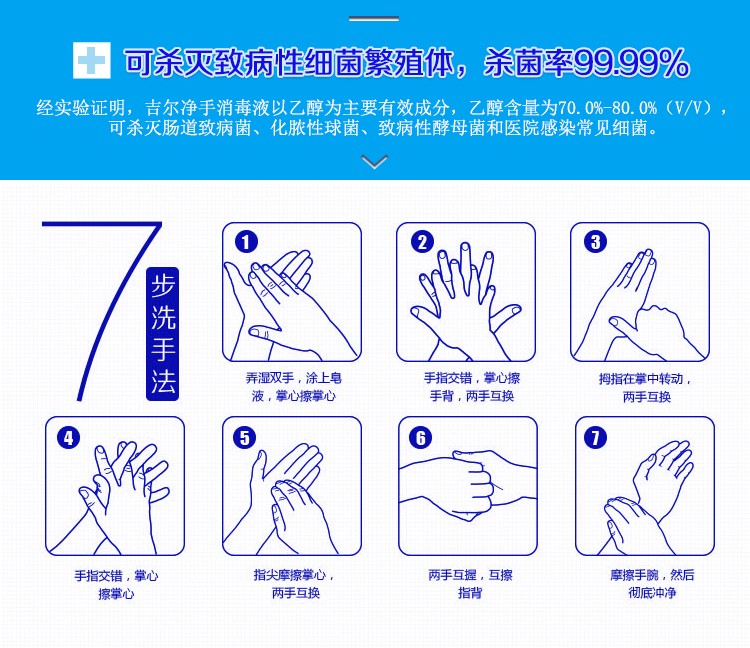 可杀灭致病性细菌繁殖体，杀菌率99.99%

经实验证明，吉尔净手消毒液以乙醇为主要有效成分，乙醇含量为70.0%-80.0%（V/V），可杀灭肠道致病菌、化脓性球菌、致病性酵母菌和医院感染常见细菌。

7

步洗手法

1
弄湿双手，涂上皂液，掌心擦掌心

2
手指交错，掌心擦手背，两手互换

3
拇指在掌中转动，两手互换

4
手指交错，掌心擦掌心

5
指尖摩擦掌心，两手互换

6
两手互握，互擦指背

7
摩擦手腕，然后彻底冲净