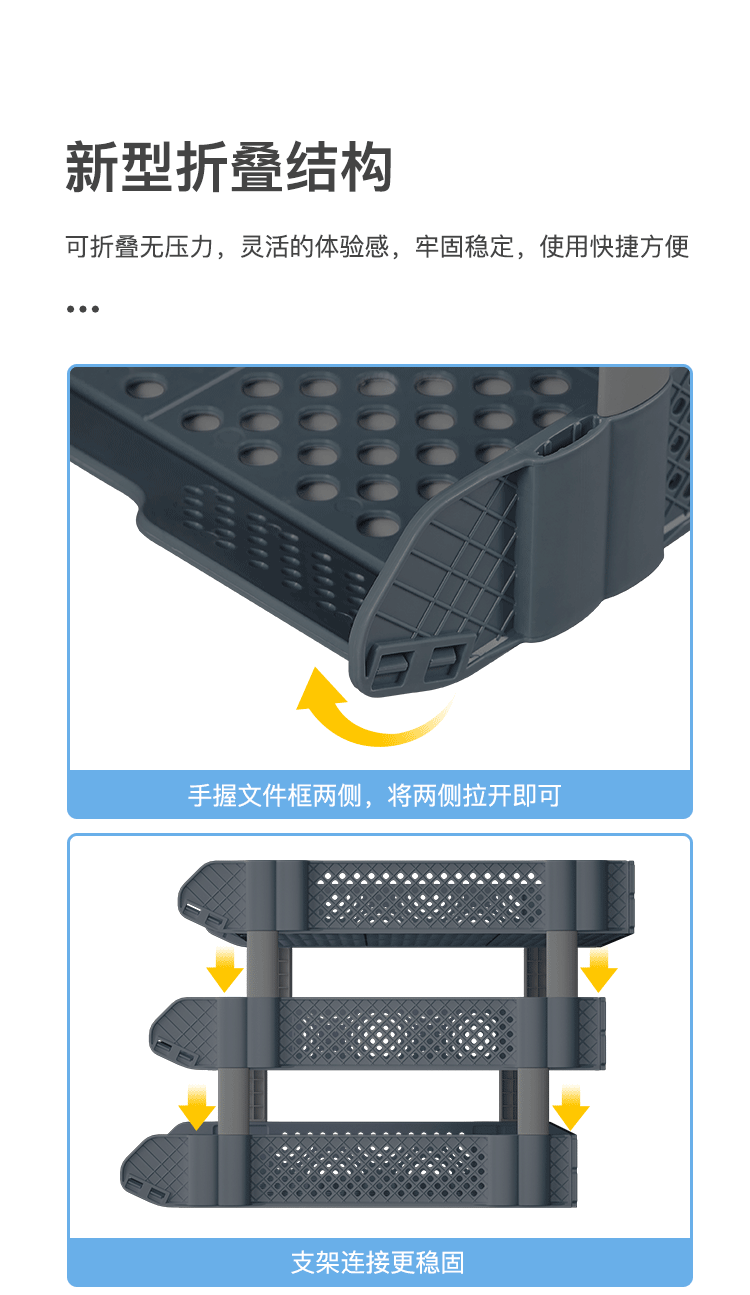 新型折叠结构

可折叠无压力，灵活的体验感，牢固稳定，使用快捷方便

...

手握文件框两侧，将两侧拉开即可

支架连接更稳固