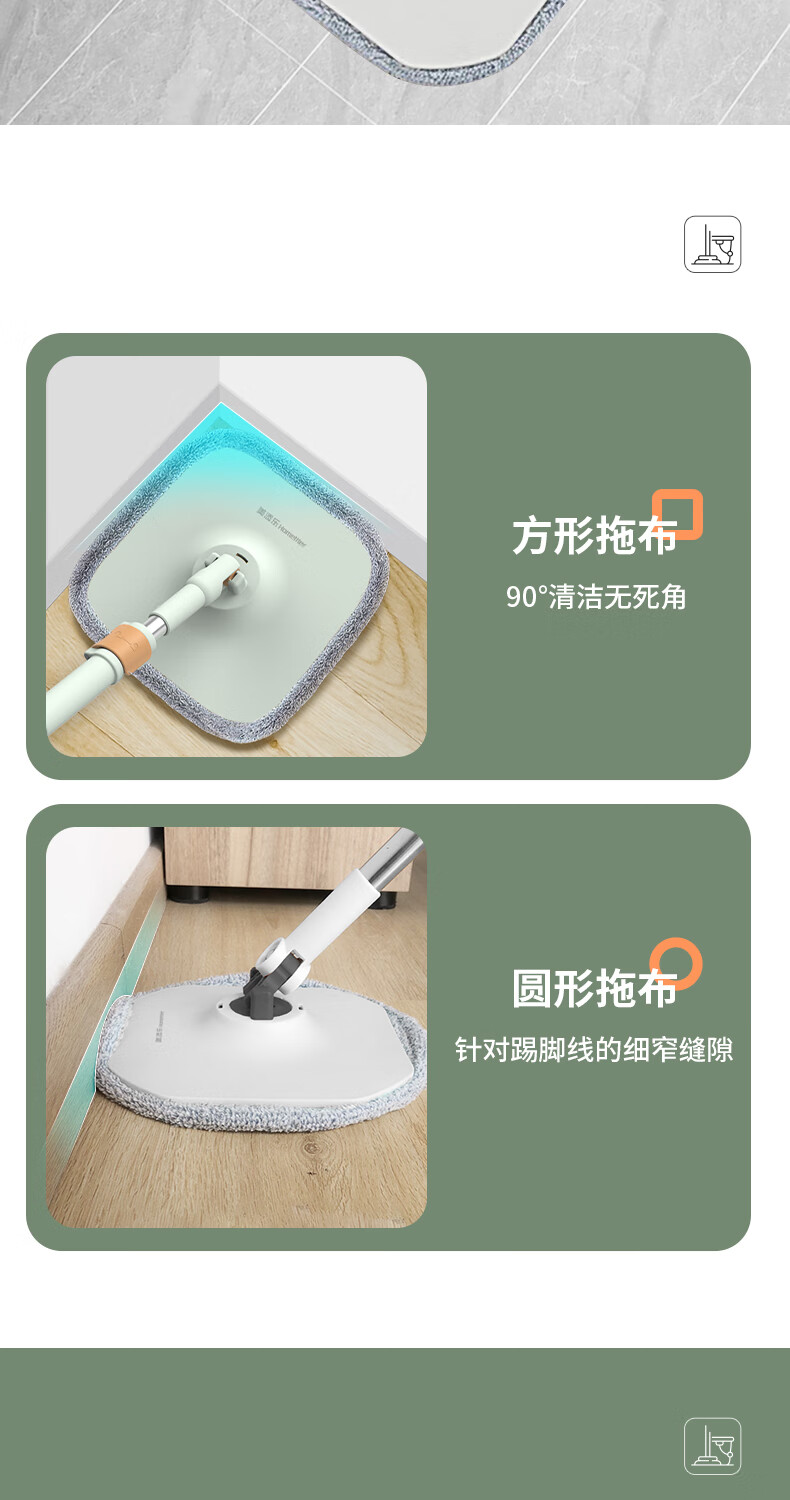 方形拖布
90°清洁无死角

圆形拖布
针对踢脚线的细窄缝隙