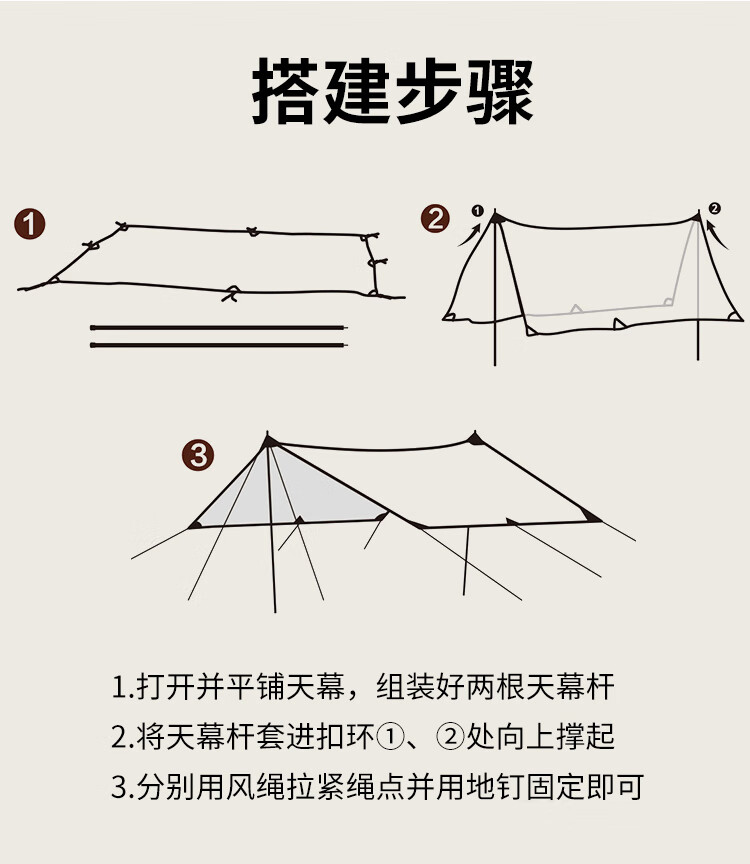 搭建步骤

1

2

1

2

3

1.打开并平铺天幕，组装好两根天幕杆

2.将天幕杆套进扣环①、②处向上撑起

3.分别用风绳拉紧绳点并用地钉固定即可