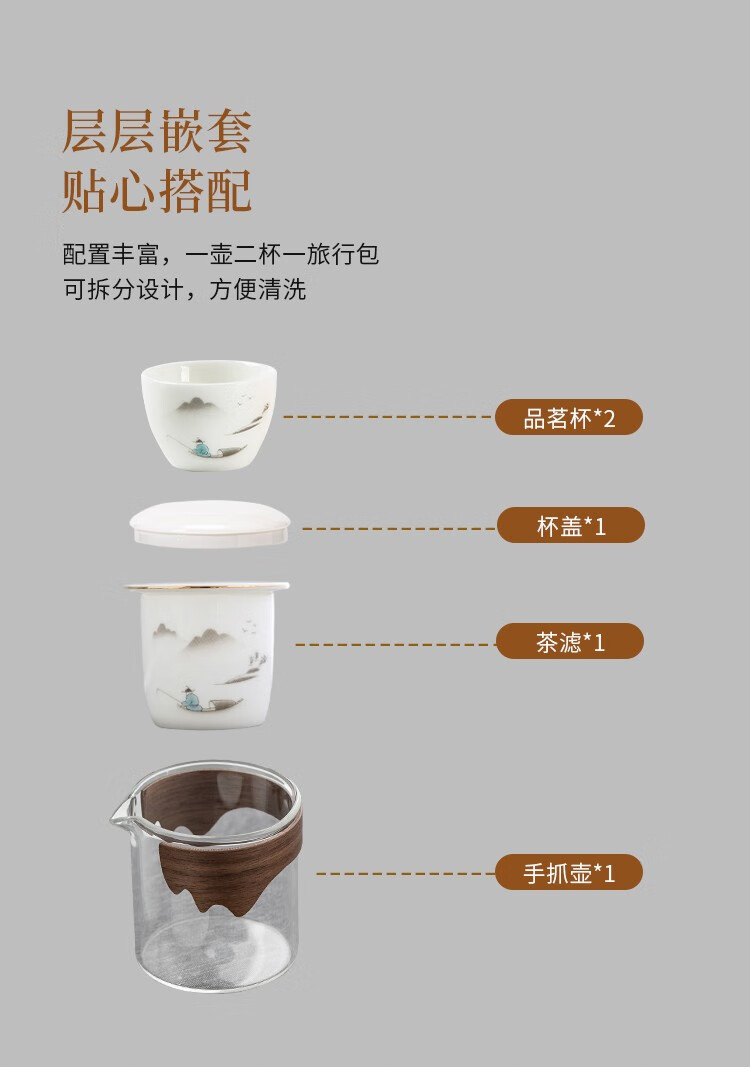 层层嵌套
贴心搭配

配置丰富，一壶二杯一旅行包
可拆分设计，方便清洗

品茗杯*2

杯盖*1

茶滤*1

手抓壶*1