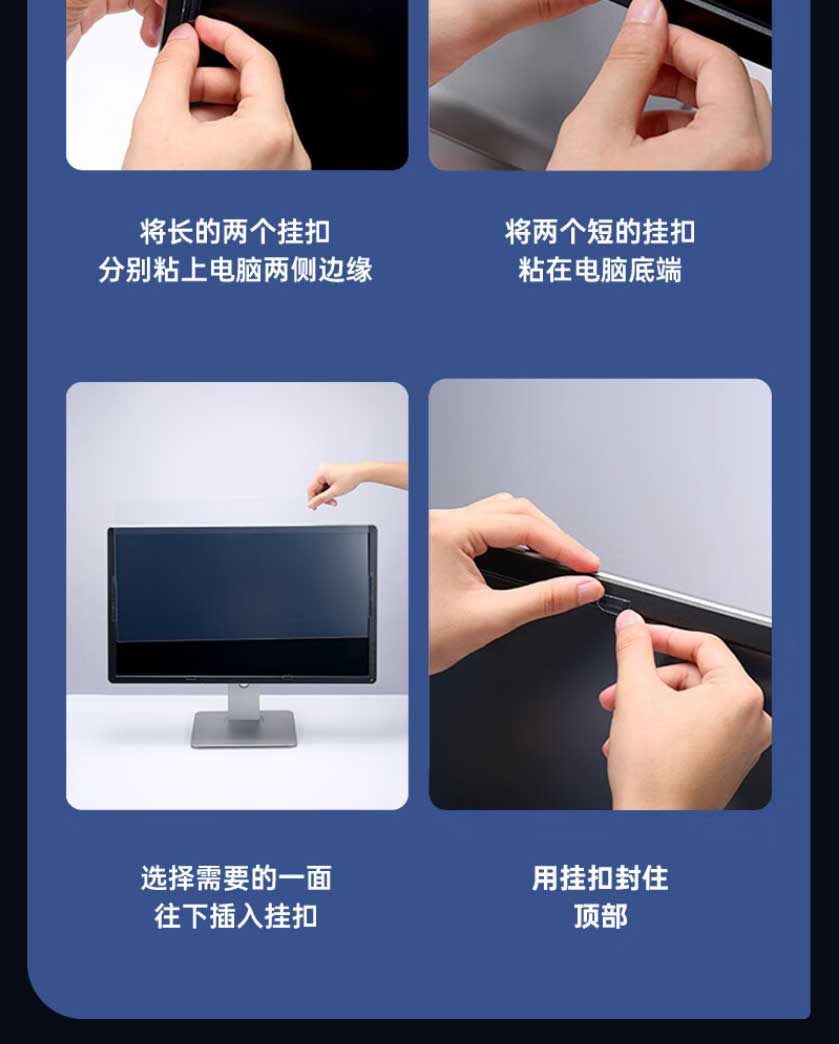 将长的两个挂扣
分别粘上电脑两侧边缘

将两个短的挂扣
粘在电脑底端

选择需要的一面
往下插入挂扣

用挂扣封住
顶部