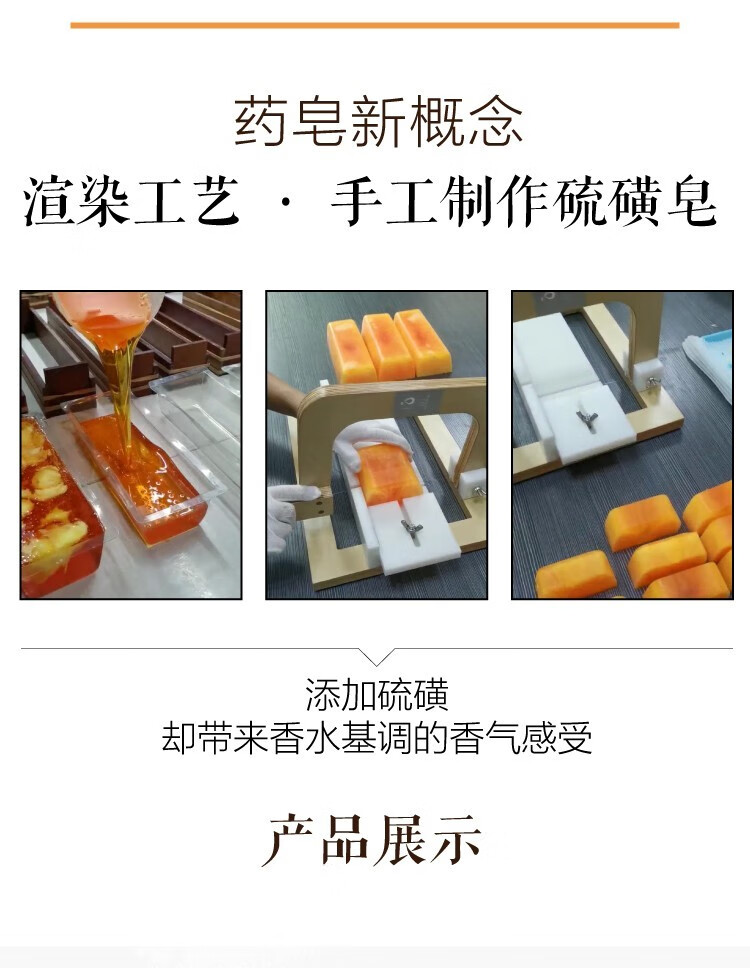 药皂新概念

渲染工艺 · 手工制作硫磺皂

添加硫磺
却带来香水基调的香气感受

产品展示