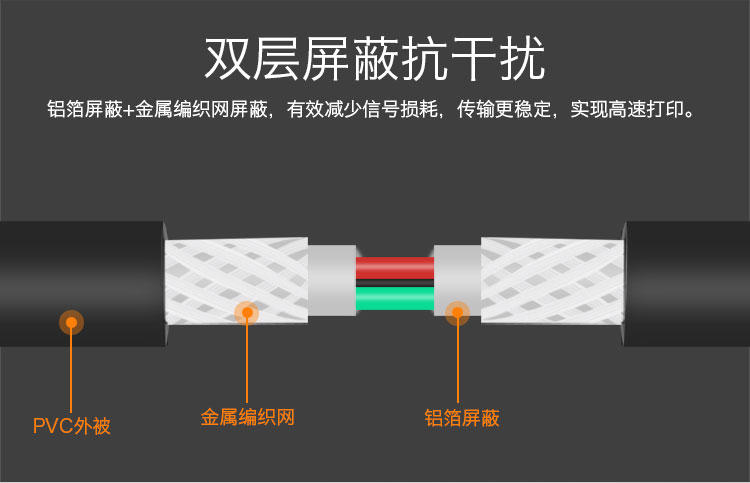 双层屏蔽抗干扰

铝箔屏蔽+金属编织网屏蔽，有效减少信号损耗，传输更稳定，实现高速打印。

PVC外被

金属编织网

铝箔屏蔽