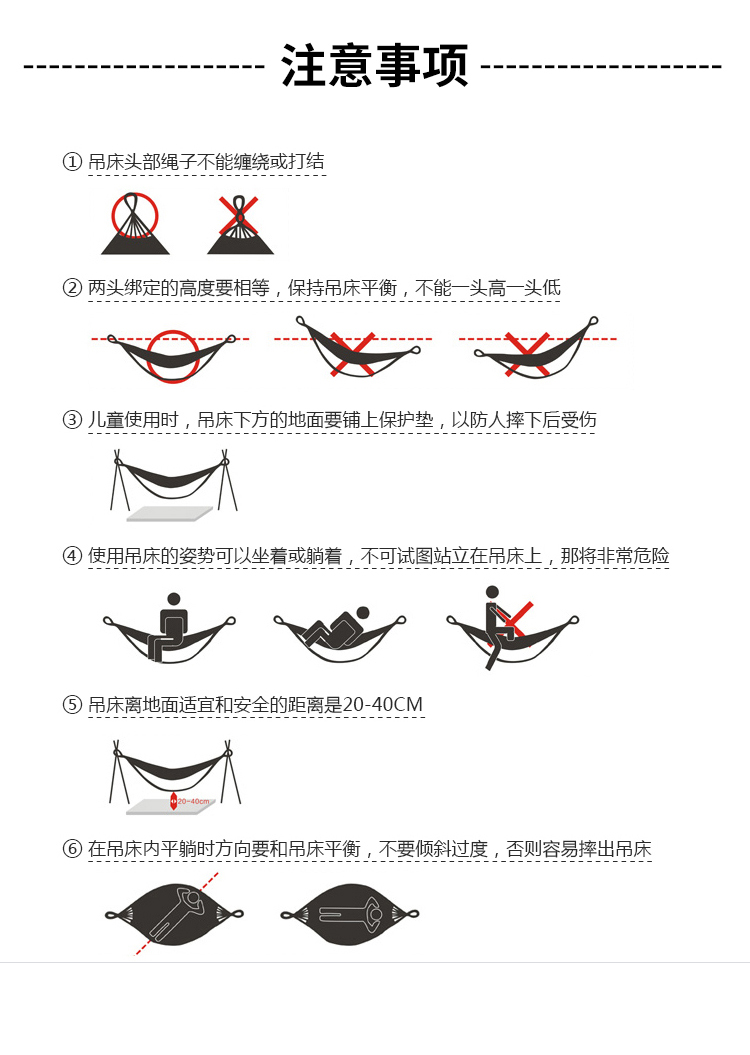 注意事项

① 吊床头部绳子不能缠绕或打结

② 两头绑定的高度要相等，保持吊床平衡，不能一头高一头低

③ 儿童使用时，吊床下方的地面要铺上保护垫，以防人摔下后受伤

④ 使用吊床的姿势可以坐着或躺着，不可试图站立在吊床上，那将非常危险

⑤ 吊床离地面适宜和安全的距离是20-40CM

20~40cm

⑥ 在吊床内平躺时方向要和吊床平衡，不要倾斜过度，否则容易摔出吊床