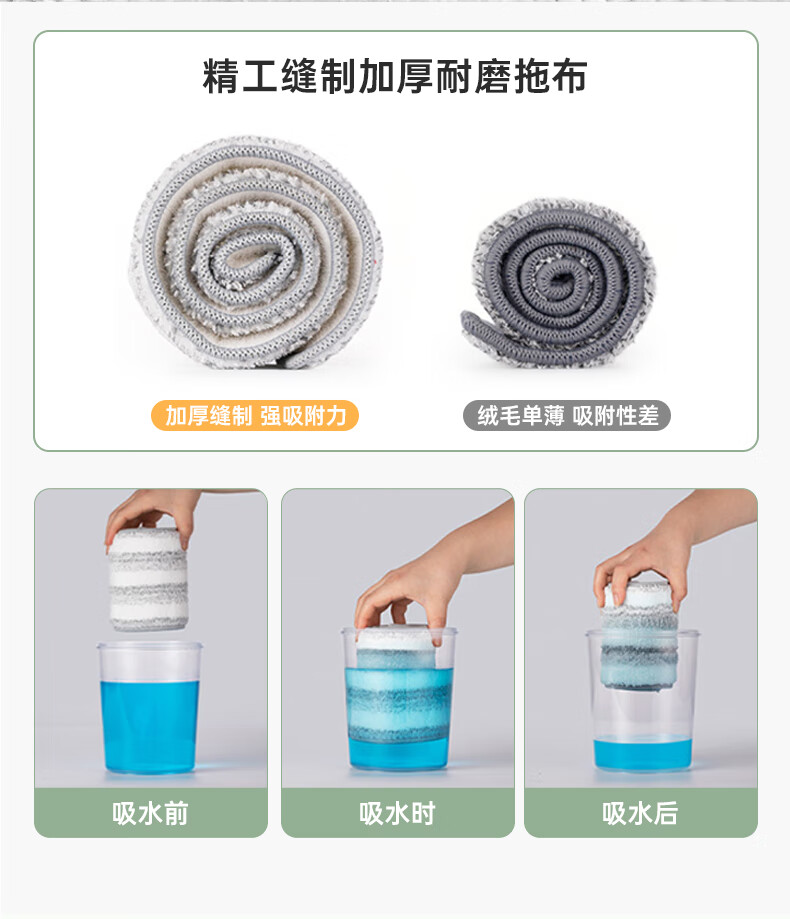 精工缝制加厚耐磨拖布

加厚缝制 强吸附力

绒毛单薄 吸附性差

吸水前

吸水时

吸水后