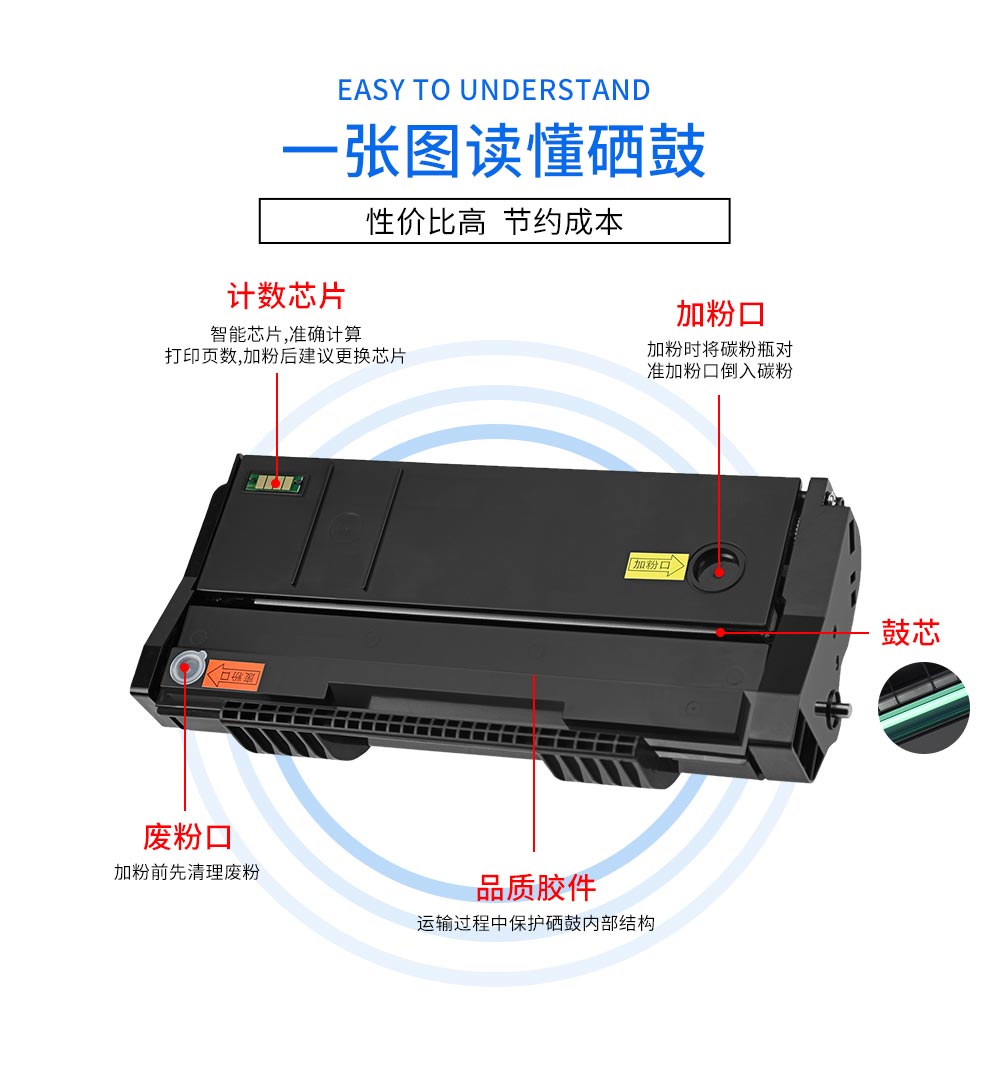 EASY TO UNDERSTAND

一张图读懂硒鼓

性价比高 节约成本

计数芯片

智能芯片,准确计算
打印页数,加粉后建议更换芯片

加粉口

加粉时将碳粉瓶对
准加粉口倒入碳粉

加粉口

鼓芯

废粉口

废粉口

加粉前先清理废粉

品质胶件

运输过程中保护硒鼓内部结构