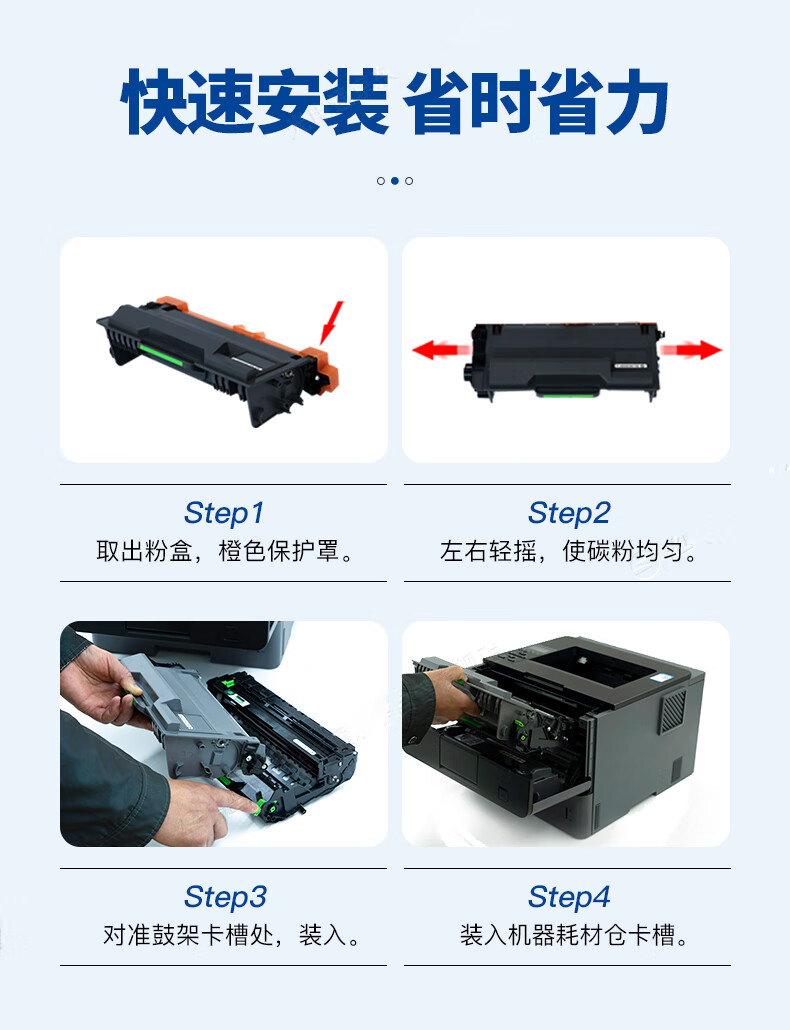 快速安装 省时省力

Step1
取出粉盒，橙色保护罩。

Step2
左右轻摇，使碳粉均匀。

Step3
对准鼓架卡槽处，装入。

Step4
装入机器耗材仓卡槽。