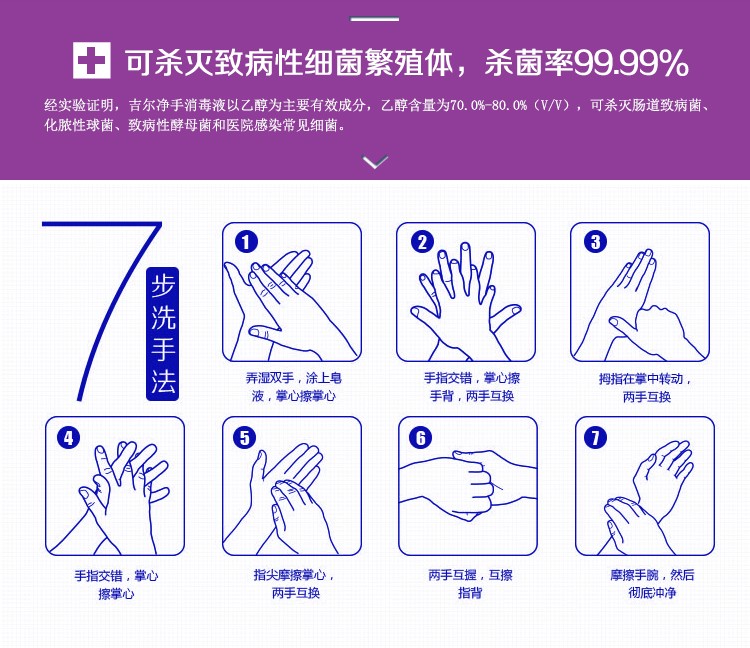 可杀灭致病性细菌繁殖体，杀菌率99.99%

经实验证明，吉尔净手消毒液以乙醇为主要有效成分，乙醇含量为70.0%-80.0%（V/V），可杀灭肠道致病菌、化脓性球菌、致病性酵母菌和医院感染常见细菌。

7 步洗手法

1
弄湿双手，涂上皂液，掌心擦掌心

2
手指交错，掌心擦手背，两手互换

3
拇指在掌中转动，两手互换

4
手指交错，掌心擦掌心

5
指尖摩擦掌心，两手互换

6
两手互握，互擦指背

7
摩擦手腕，然后彻底冲净