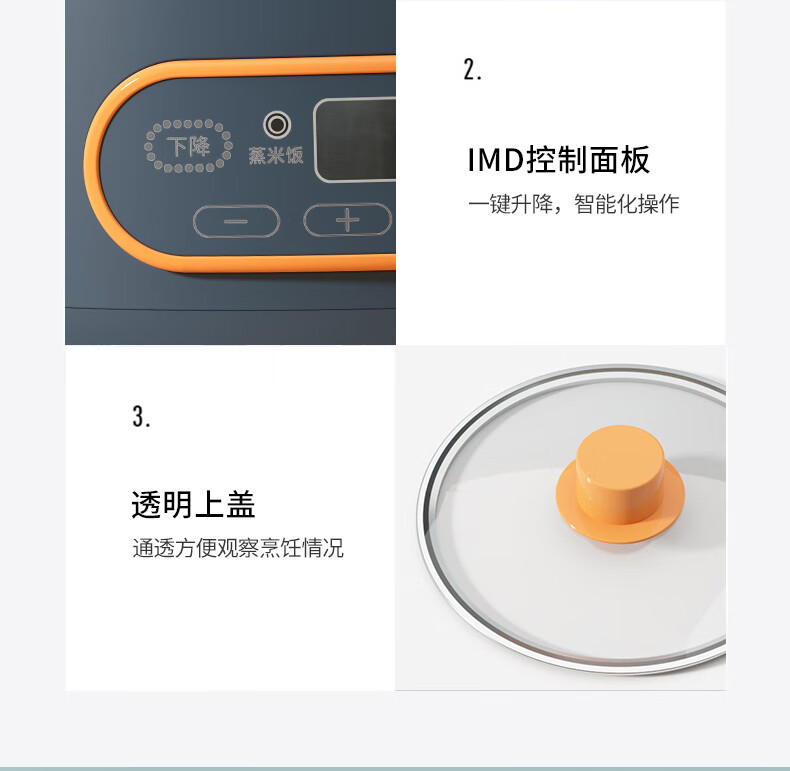 下降

蒸米饭

−

+

2.

IMD控制面板

一键升降，智能化操作

3.

透明上盖

通透方便观察烹饪情况