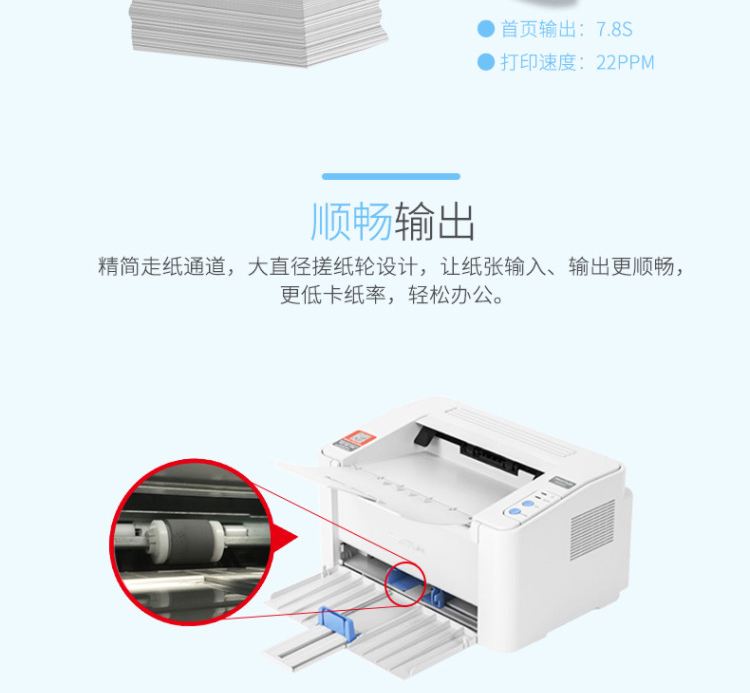 首页输出：7.8S

打印速度：22PPM

顺畅输出

精简走纸通道，大直径搓纸轮设计，让纸张输入、输出更顺畅，更低卡纸率，轻松办公。