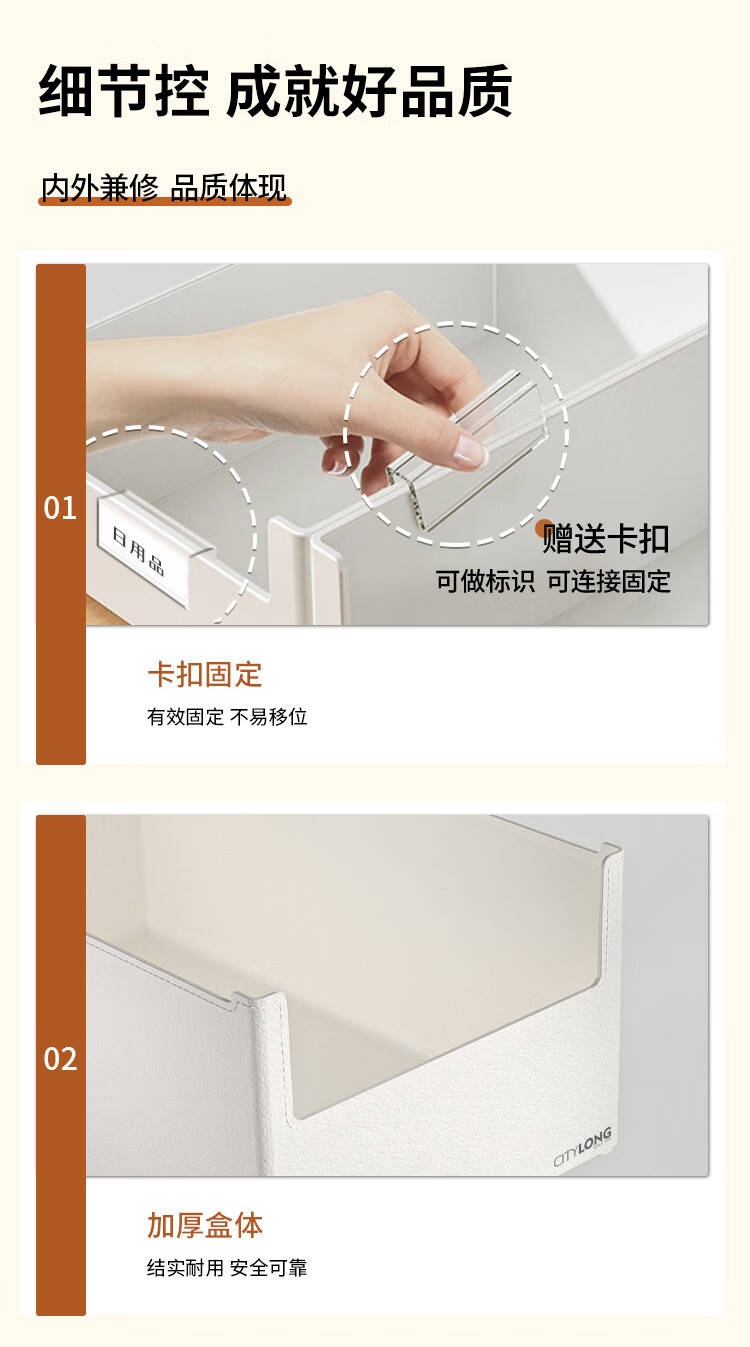 细节控 成就好品质

内外兼修 品质体现

01

日用品

赠送卡扣
可做标识 可连接固定

卡扣固定
有效固定 不易移位

02

CITYLONG

加厚盒体
结实耐用 安全可靠