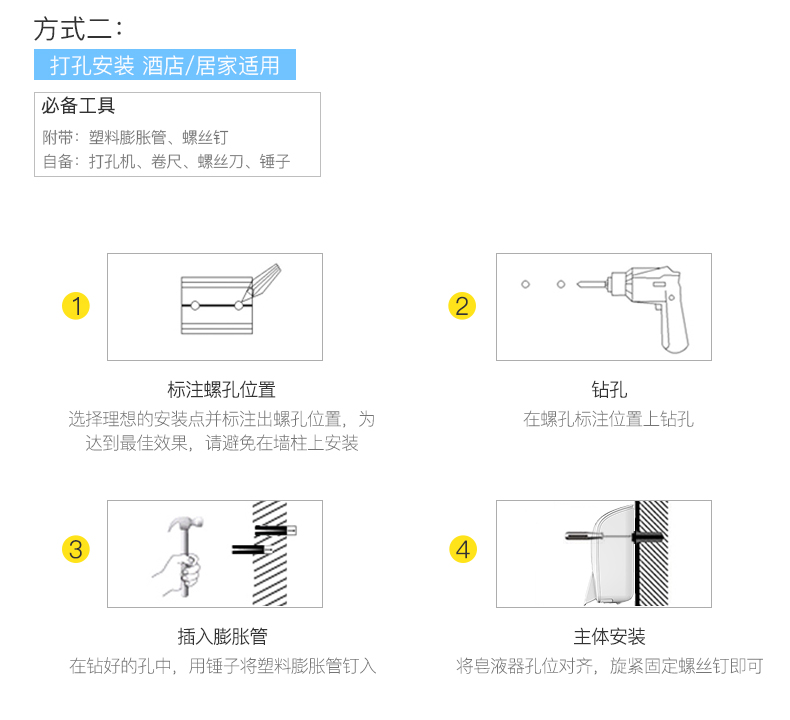 方式二：

打孔安装 酒店/居家适用

必备工具
附带：塑料膨胀管、螺丝钉
自备：打孔机、卷尺、螺丝刀、锤子

1

标注螺孔位置
选择理想的安装点并标注出螺孔位置，为达到最佳效果，请避免在墙柱上安装

2

钻孔
在螺孔标注位置上钻孔

3

插入膨胀管
在钻好的孔中，用锤子将塑料膨胀管钉入

4

主体安装
将皂液器孔位对齐，旋紧固定螺丝钉即可