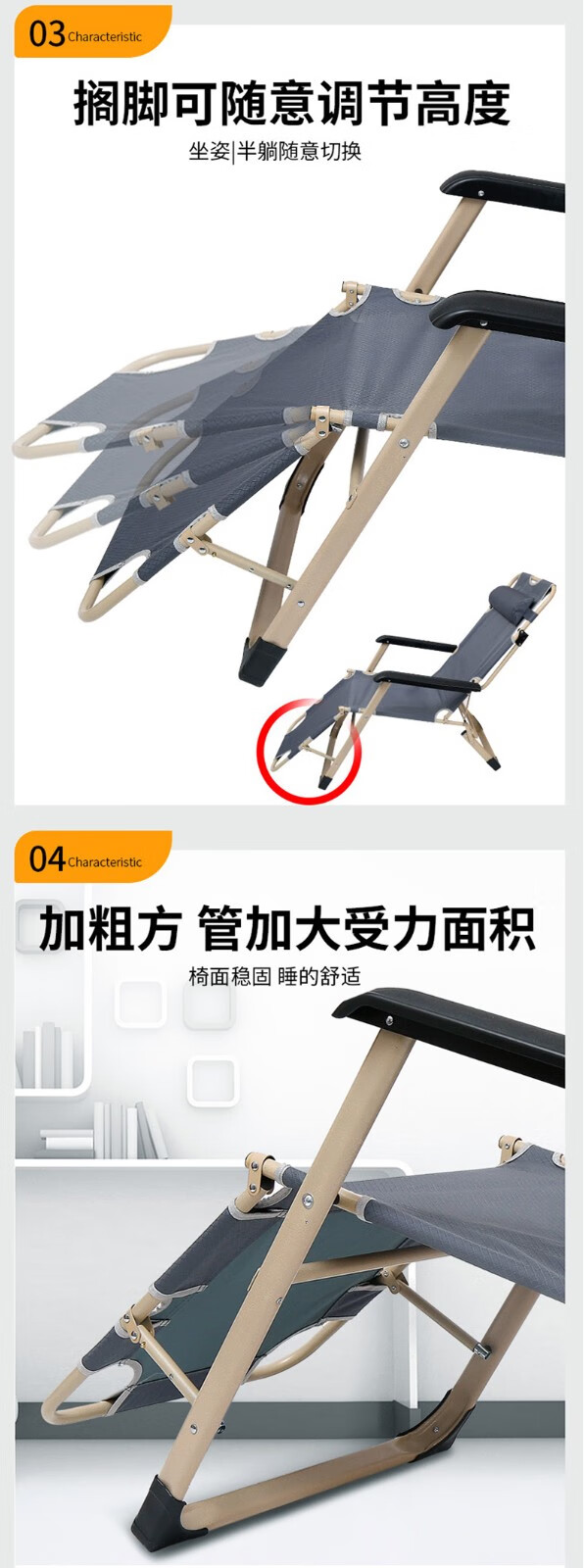 03 Characteristic

搁脚可随意调节高度

坐姿|半躺随意切换

04 Characteristic

加粗方 管加大受力面积

椅面稳固 睡的舒适