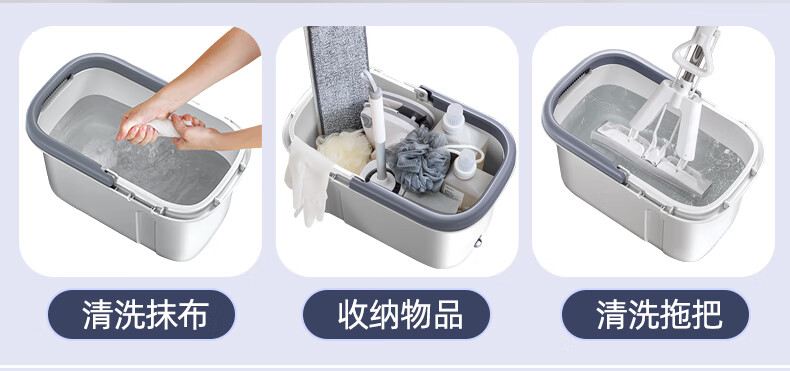 清洗抹布

收纳物品

清洗拖把