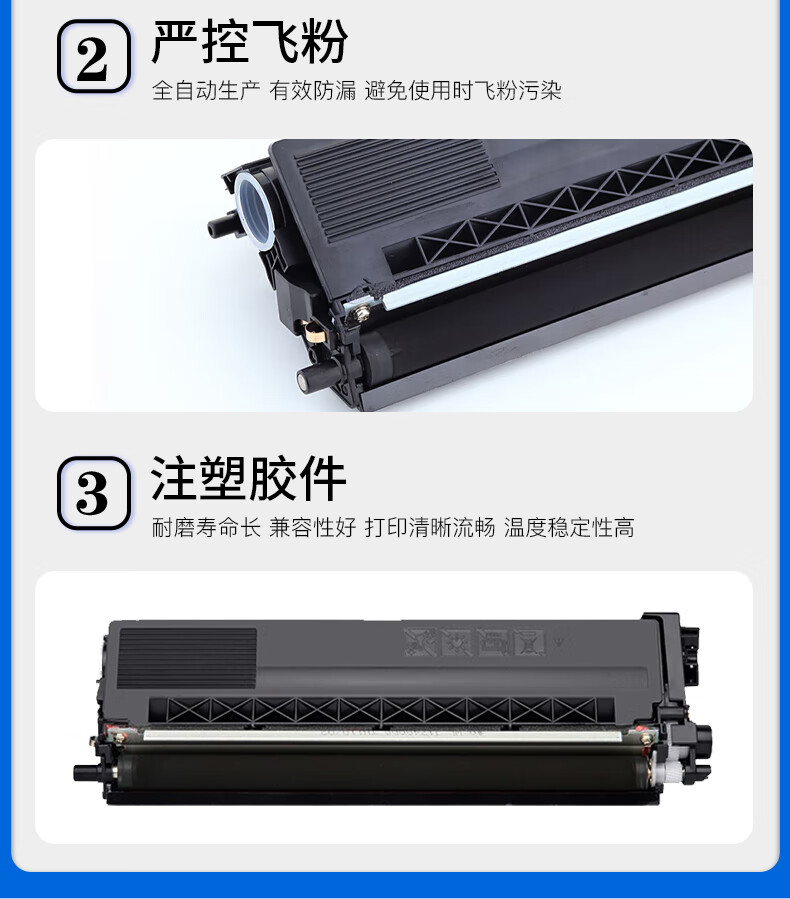 2 严控飞粉
全自动生产 有效防漏 避免使用时飞粉污染

3 注塑胶件
耐磨寿命长 兼容性好 打印清晰流畅 温度稳定性高