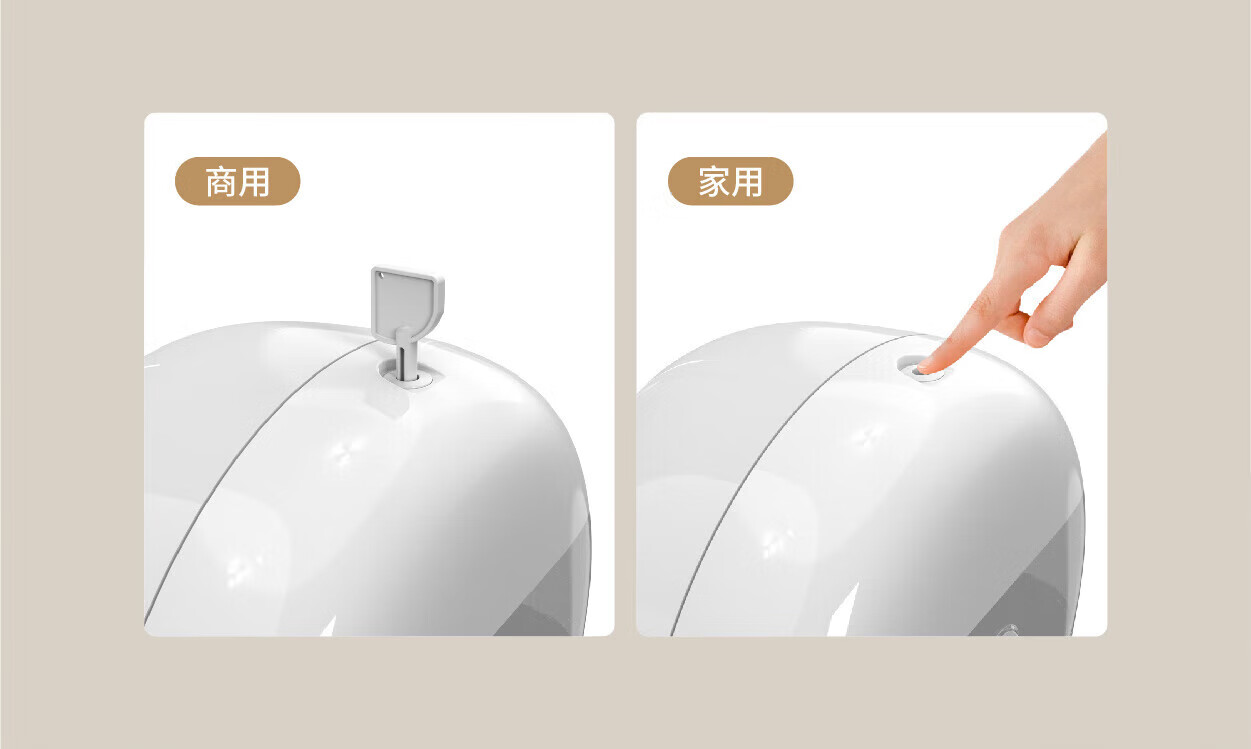 商用

家用