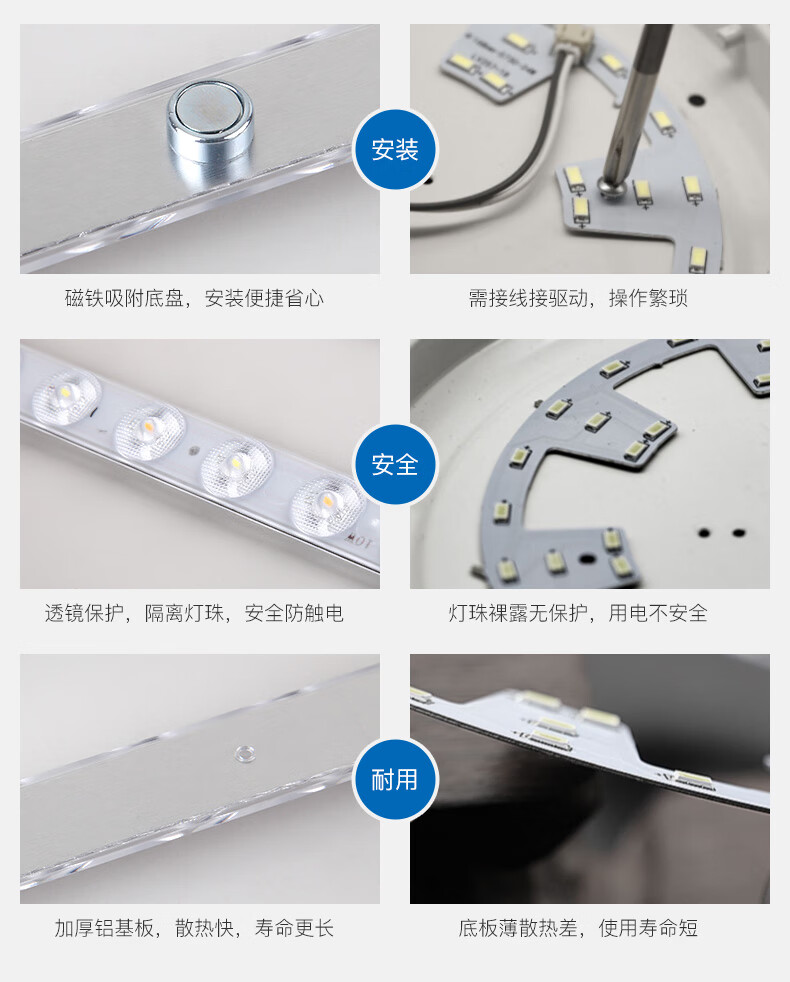 安装

磁铁吸附底盘，安装便捷省心

需接线接驱动，操作繁琐

安全

透镜保护，隔离灯珠，安全防触电

灯珠裸露无保护，用电不安全

耐用

加厚铝基板，散热快，寿命更长

底板薄散热差，使用寿命短