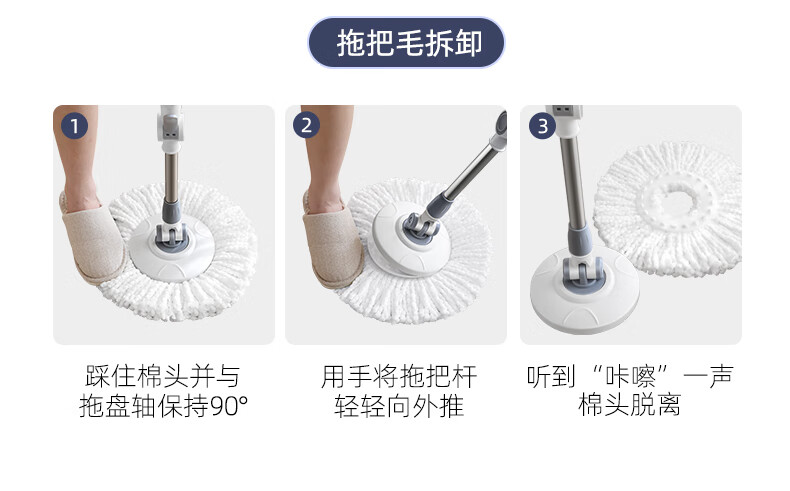 拖把毛拆卸

1

踩住棉头并与拖盘轴保持90°

2

用手将拖把杆轻轻向外推

3

听到“咔嚓”一声棉头脱离