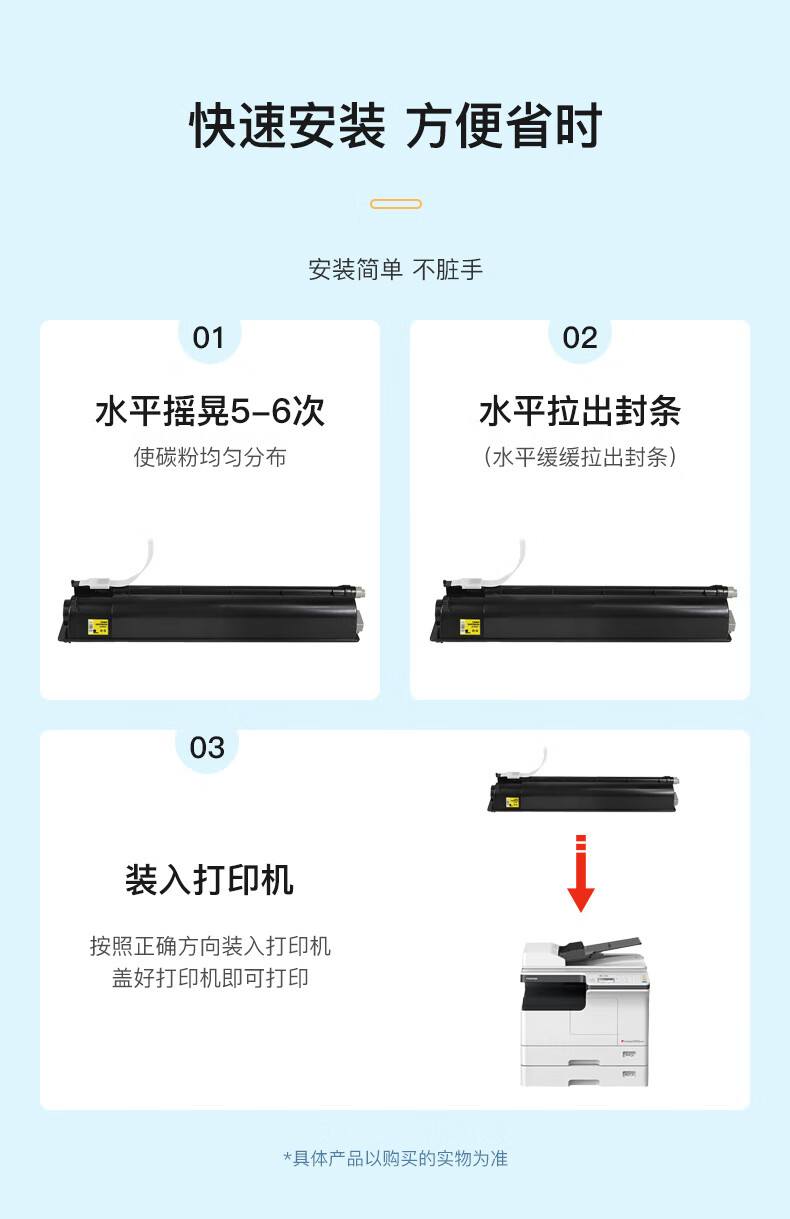 快速安装 方便省时

安装简单 不脏手

01

水平摇晃5-6次

使碳粉均匀分布

02

水平拉出封条

（水平缓缓拉出封条）

03

装入打印机

按照正确方向装入打印机
盖好打印机即可打印

*具体产品以购买的实物为准