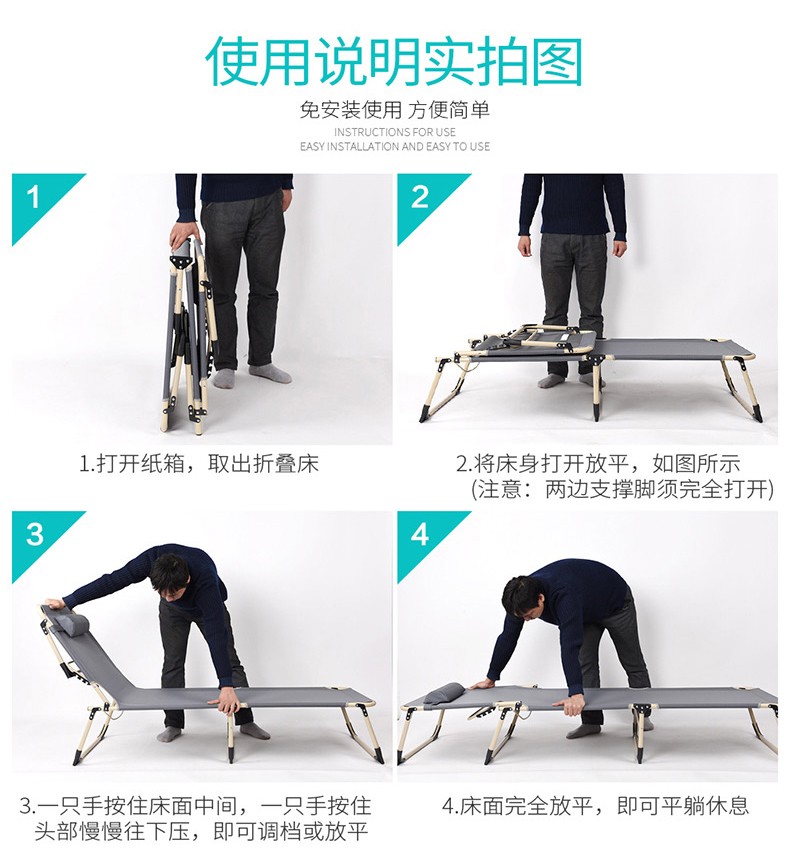 使用说明实拍图

免安装使用 方便简单

INSTRUCTIONS FOR USE
EASY INSTALLATION AND EASY TO USE

1

1.打开纸箱，取出折叠床

2

2.将床身打开放平，如图所示
(注意：两边支撑脚须完全打开)

3

3.一只手按住床面中间，一只手按住头部慢慢往下压，即可调档或放平

4

4.床面完全放平，即可平躺休息