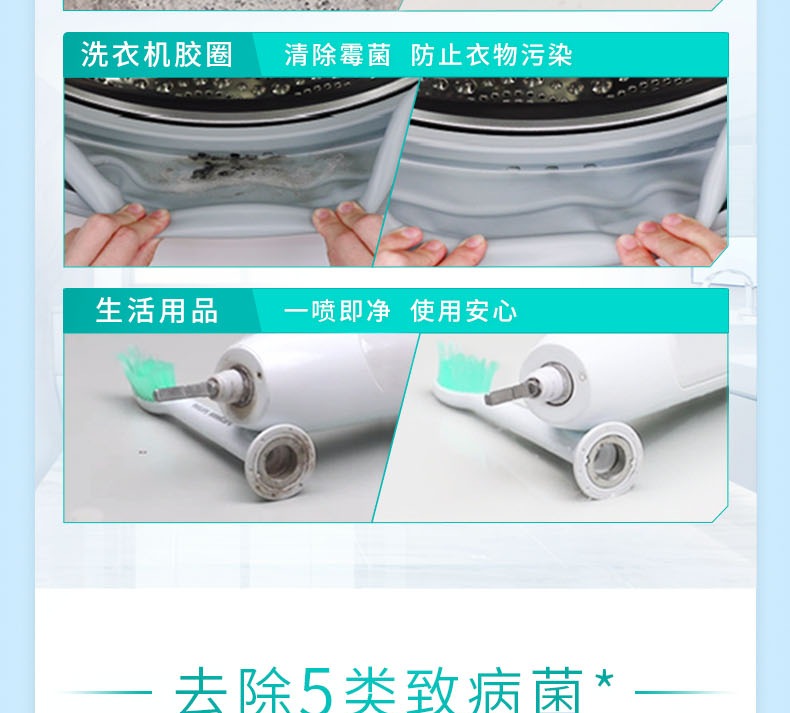 洗衣机胶圈 清除霉菌 防止衣物污染

生活用品 一喷即净 使用安心

去除5类致病菌*