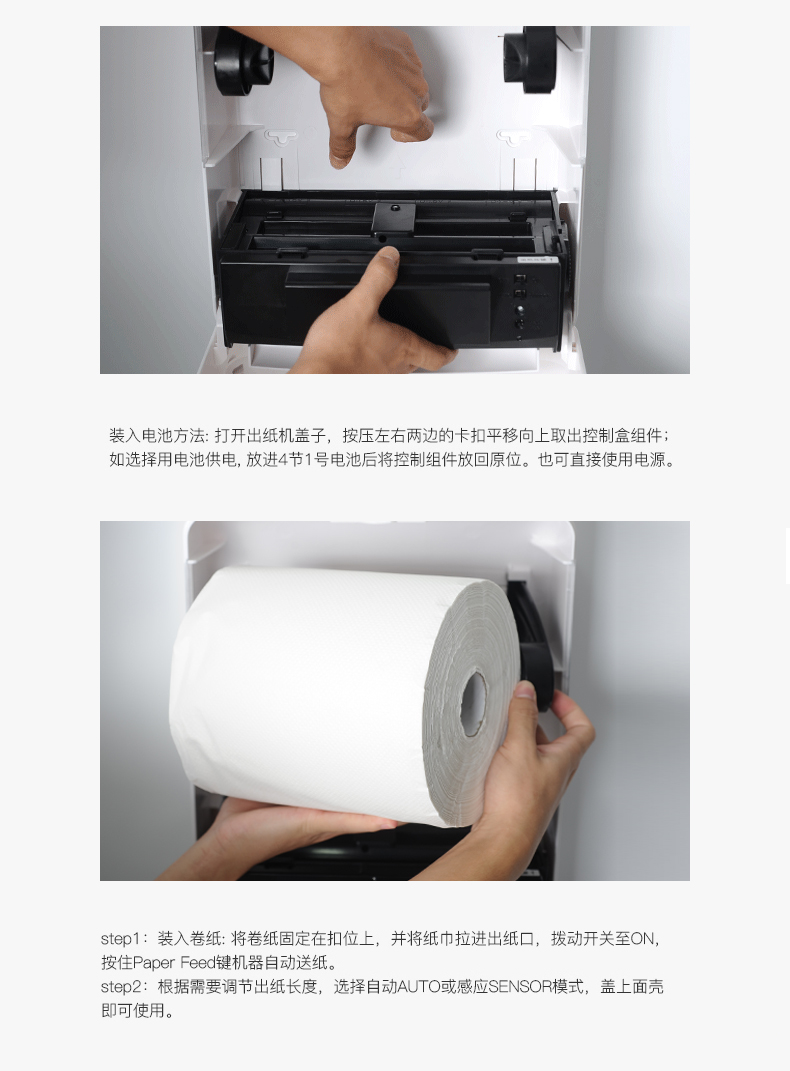 装入电池方法: 打开出纸机盖子，按压左右两边的卡扣平移向上取出控制盒组件；如选择用电池供电, 放进4节1号电池后将控制组件放回原位。也可直接使用电源。

step1：装入卷纸: 将卷纸固定在扣位上，并将纸巾拉进出纸口，拨动开关至ON，按住Paper Feed键机器自动送纸。
step2：根据需要调节出纸长度，选择自动AUTO或感应SENSOR模式，盖上面壳即可使用。