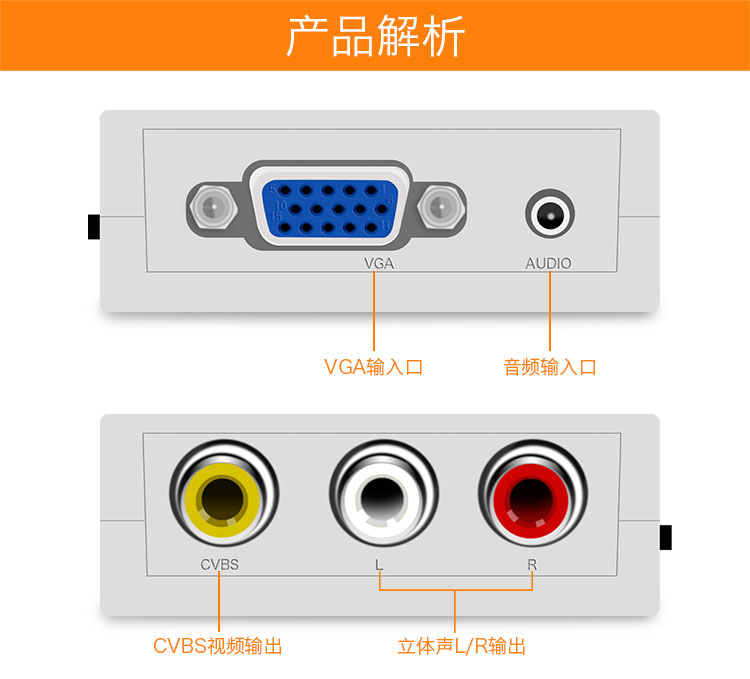 产品解析

5 1
10 6
15 11

VGA

AUDIO

VGA输入口

音频输入口

CVBS

L

R

CVBS视频输出

立体声L/R输出