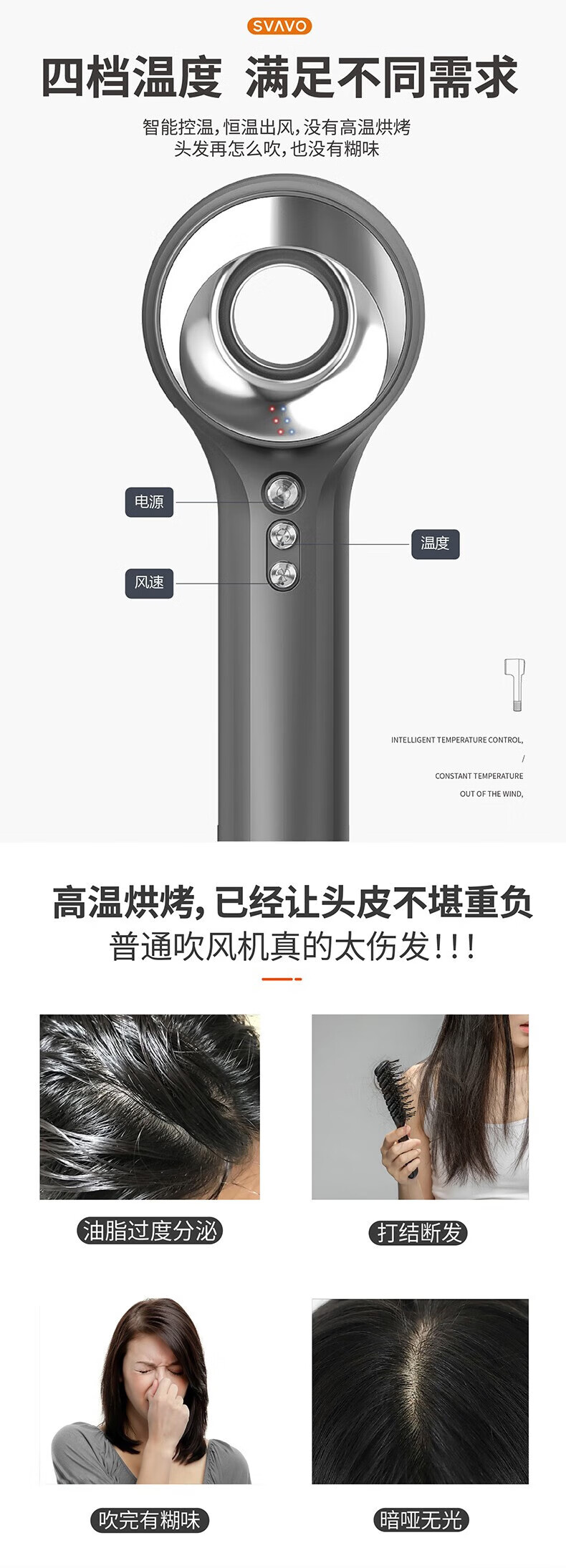 SVAVO

四档温度 满足不同需求

智能控温，恒温出风，没有高温烘烤
头发再怎么吹，也没有糊味

电源

温度

风速

INTELLIGENT TEMPERATURE CONTROL,
/
CONSTANT TEMPERATURE
OUT OF THE WIND,

高温烘烤，已经让头皮不堪重负
普通吹风机真的太伤发！！！

油脂过度分泌

打结断发

吹完有糊味

暗哑无光