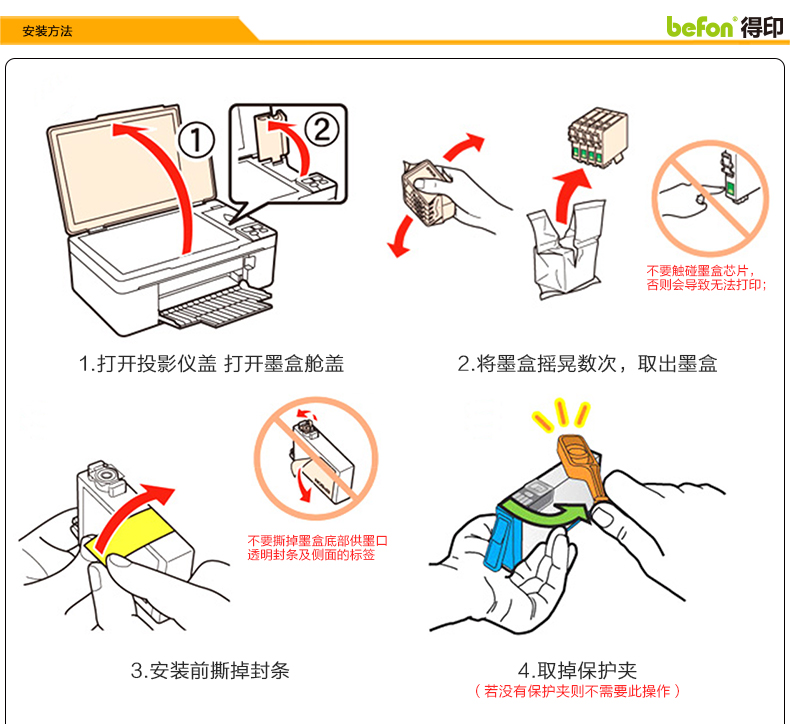 安装方法

befon 得印

①

②

不要触碰墨盒芯片，否则会导致无法打印；

1.打开投影仪盖 打开墨盒舱盖

2.将墨盒摇晃数次，取出墨盒

不要撕掉墨盒底部供墨口透明封条及侧面的标签

3.安装前撕掉封条

4.取掉保护夹
（若没有保护夹则不需要此操作）