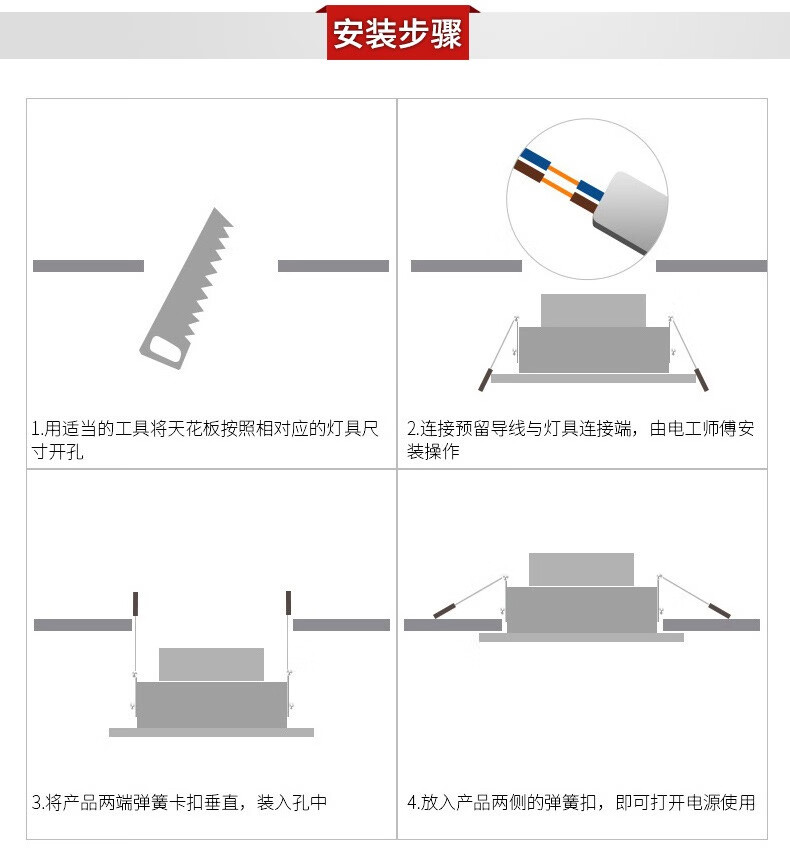 安装步骤

1.用适当的工具将天花板按照相对应的灯具尺寸开孔

2.连接预留导线与灯具连接端，由电工师傅安装操作

3.将产品两端弹簧卡扣垂直，装入孔中

4.放入产品两侧的弹簧扣，即可打开电源使用