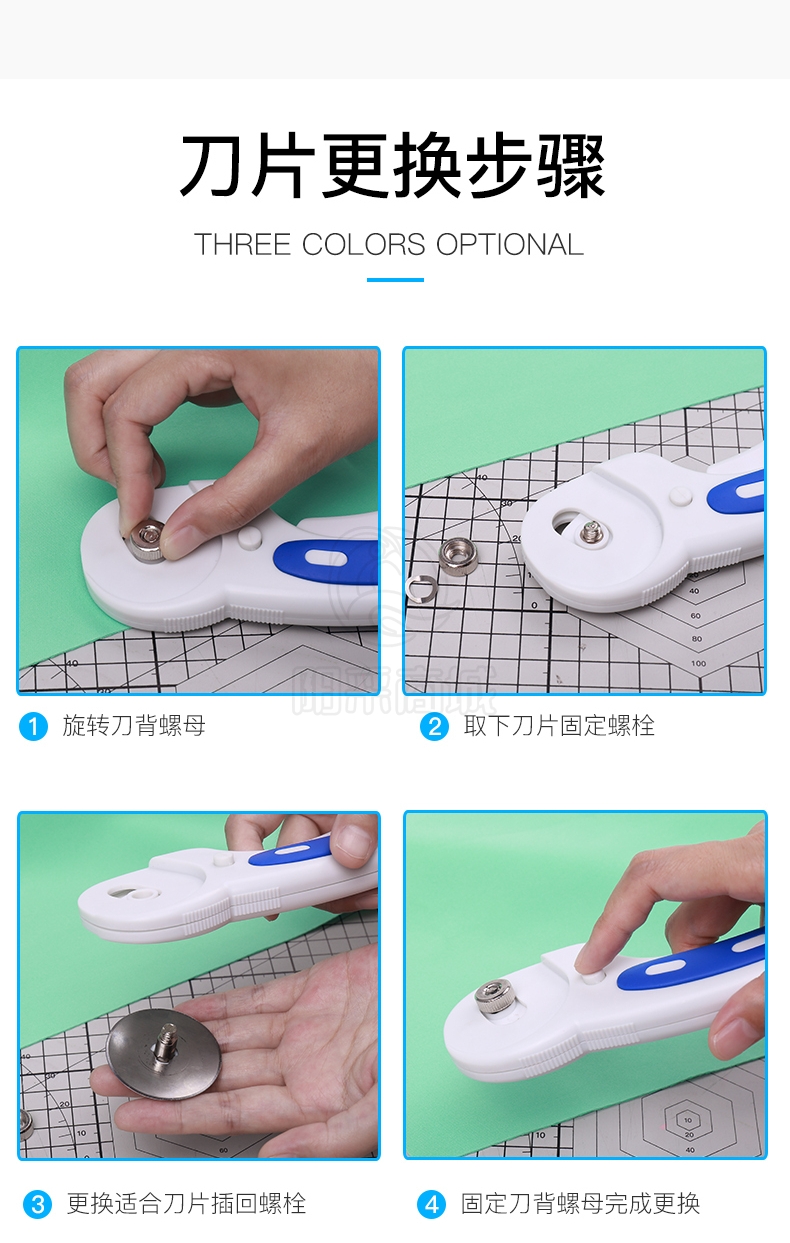 刀片更换步骤

THREE COLORS OPTIONAL

1 旋转刀背螺母

2 取下刀片固定螺栓

3 更换适合刀片插回螺栓

4 固定刀背螺母完成更换