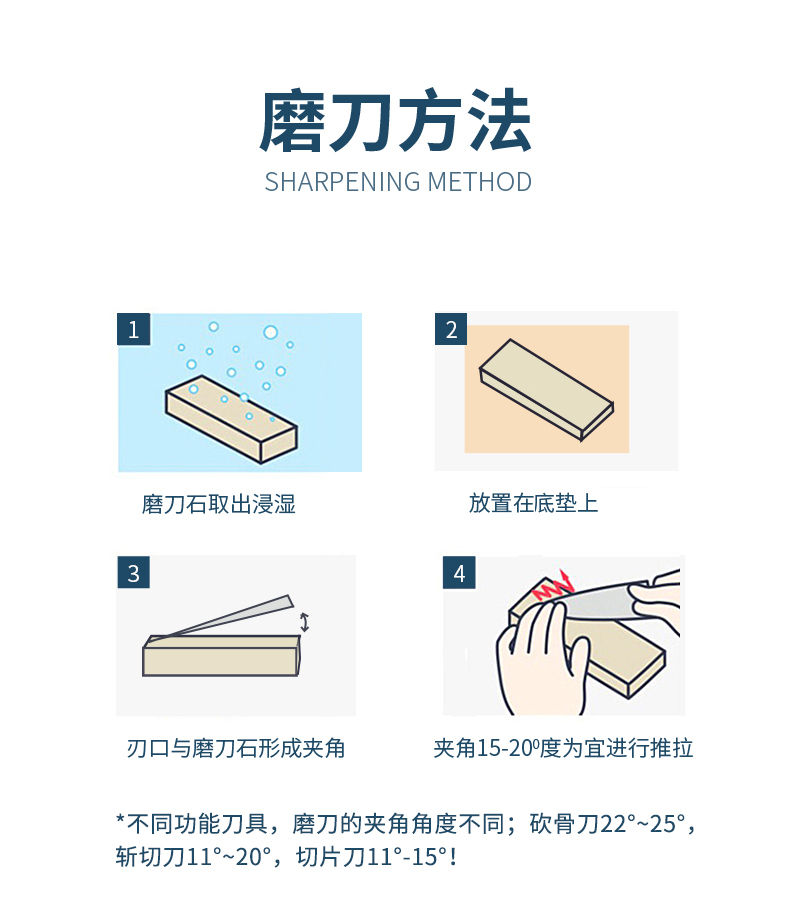 磨刀方法
SHARPENING METHOD

1
磨刀石取出浸湿

2
放置在底垫上

3
刃口与磨刀石形成夹角

4
夹角15-20⁰度为宜进行推拉

*不同功能刀具，磨刀的夹角角度不同；砍骨刀22°~25°，斩切刀11°~20°，切片刀11°-15°！