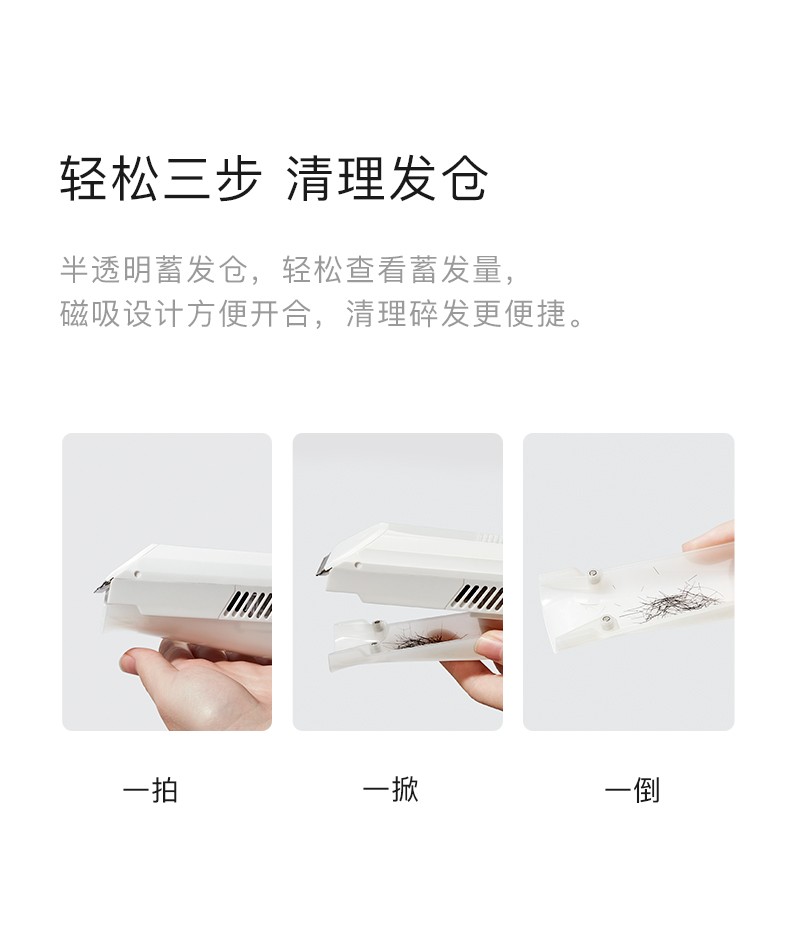 轻松三步 清理发仓

半透明蓄发仓，轻松查看蓄发量，
磁吸设计方便开合，清理碎发更便捷。

一拍

一掀

一倒