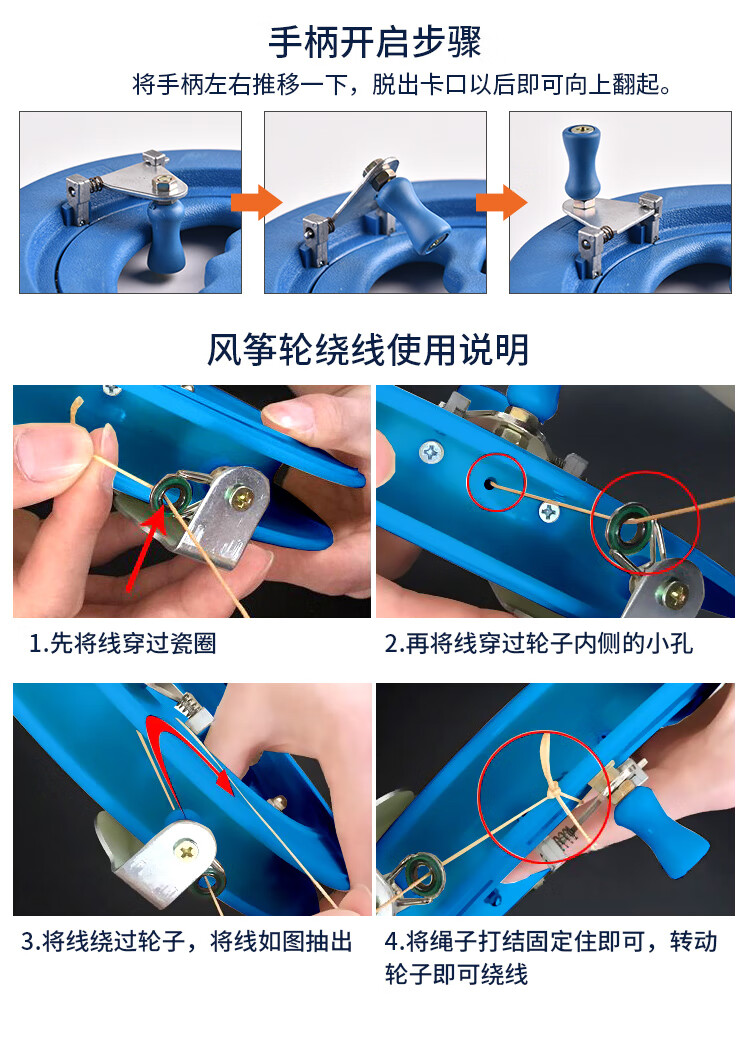 手柄开启步骤

将手柄左右推移一下，脱出卡口以后即可向上翻起。

风筝轮绕线使用说明

1.先将线穿过瓷圈

2.再将线穿过轮子内侧的小孔

3.将线绕过轮子，将线如图抽出

4.将绳子打结固定住即可，转动轮子即可绕线