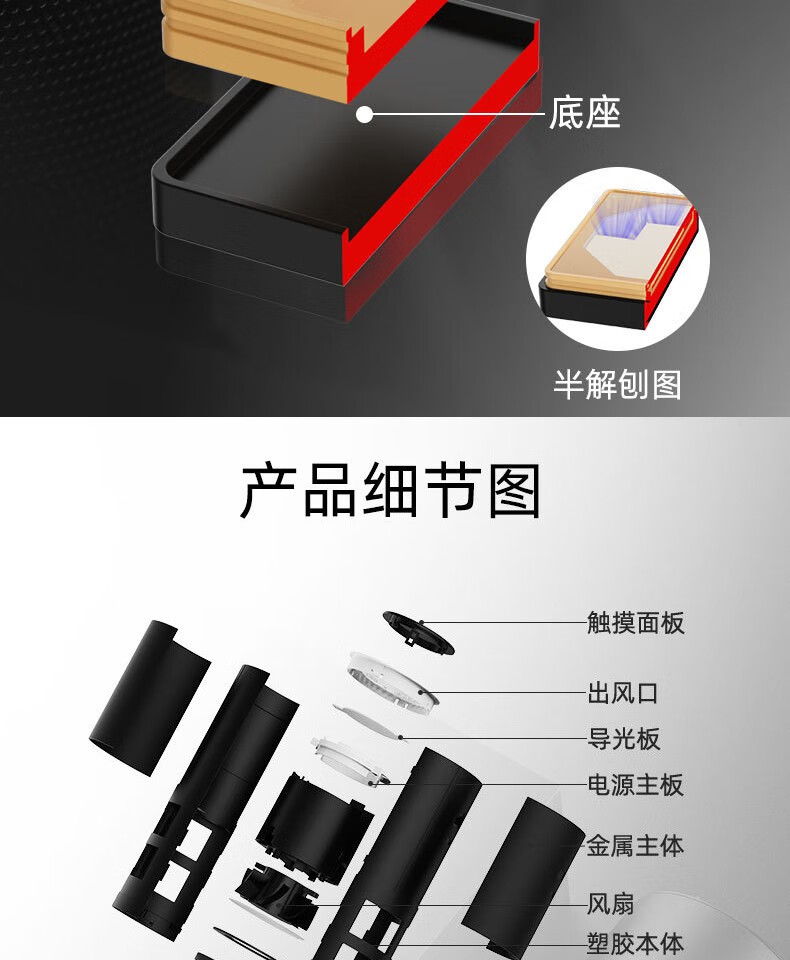 底座

半解刨图

产品细节图

触摸面板

出风口

导光板

电源主板

金属主体

风扇

塑胶本体