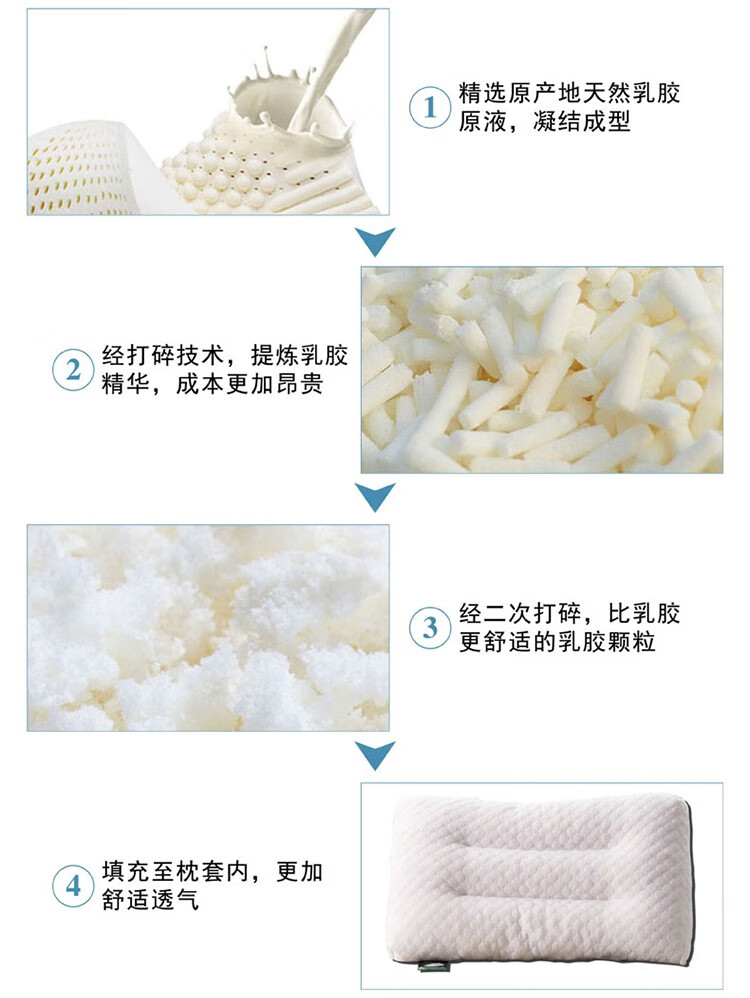 1 精选原产地天然乳胶原液，凝结成型

2 经打碎技术，提炼乳胶精华，成本更加昂贵

3 经二次打碎，比乳胶更舒适的乳胶颗粒

4 填充至枕套内，更加舒适透气